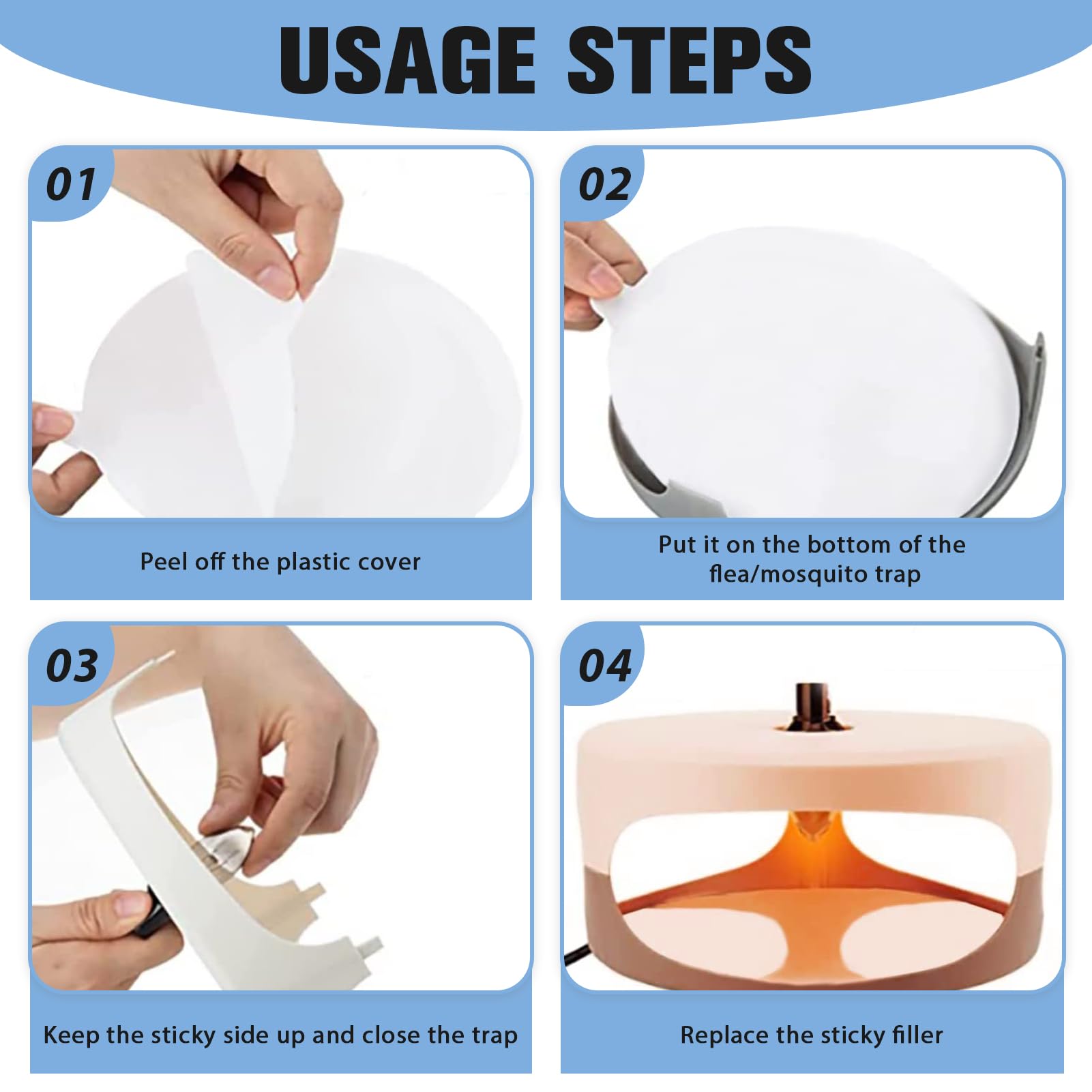 USAGE STEPS

01

Peel off the plastic cover

02

Put it on the bottom of the flea/mosquito trap

03

Keep the sticky side up and close the trap

04

Replace the sticky filler