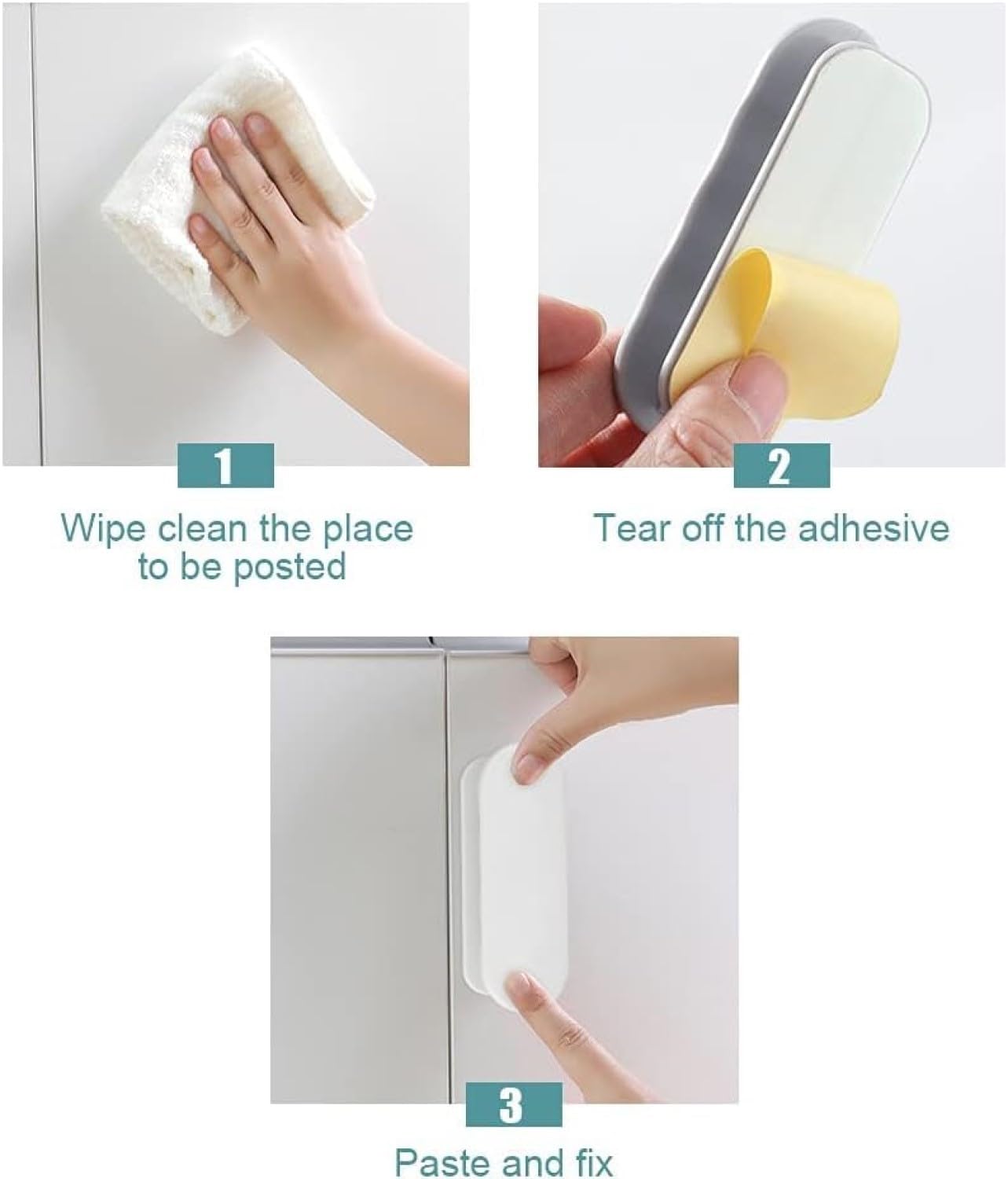 1

Wipe clean the place to be posted

2

Tear off the adhesive

3

Paste and fix