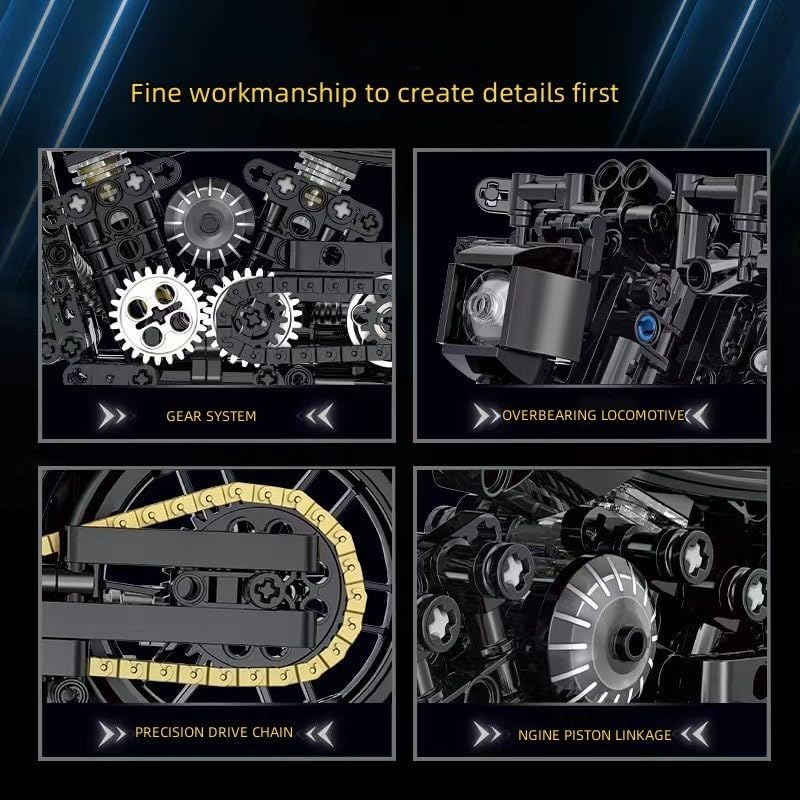 Fine workmanship to create details first

GEAR SYSTEM

OVERBEARING LOCOMOTIVE

PRECISION DRIVE CHAIN

NGINE PISTON LINKAGE