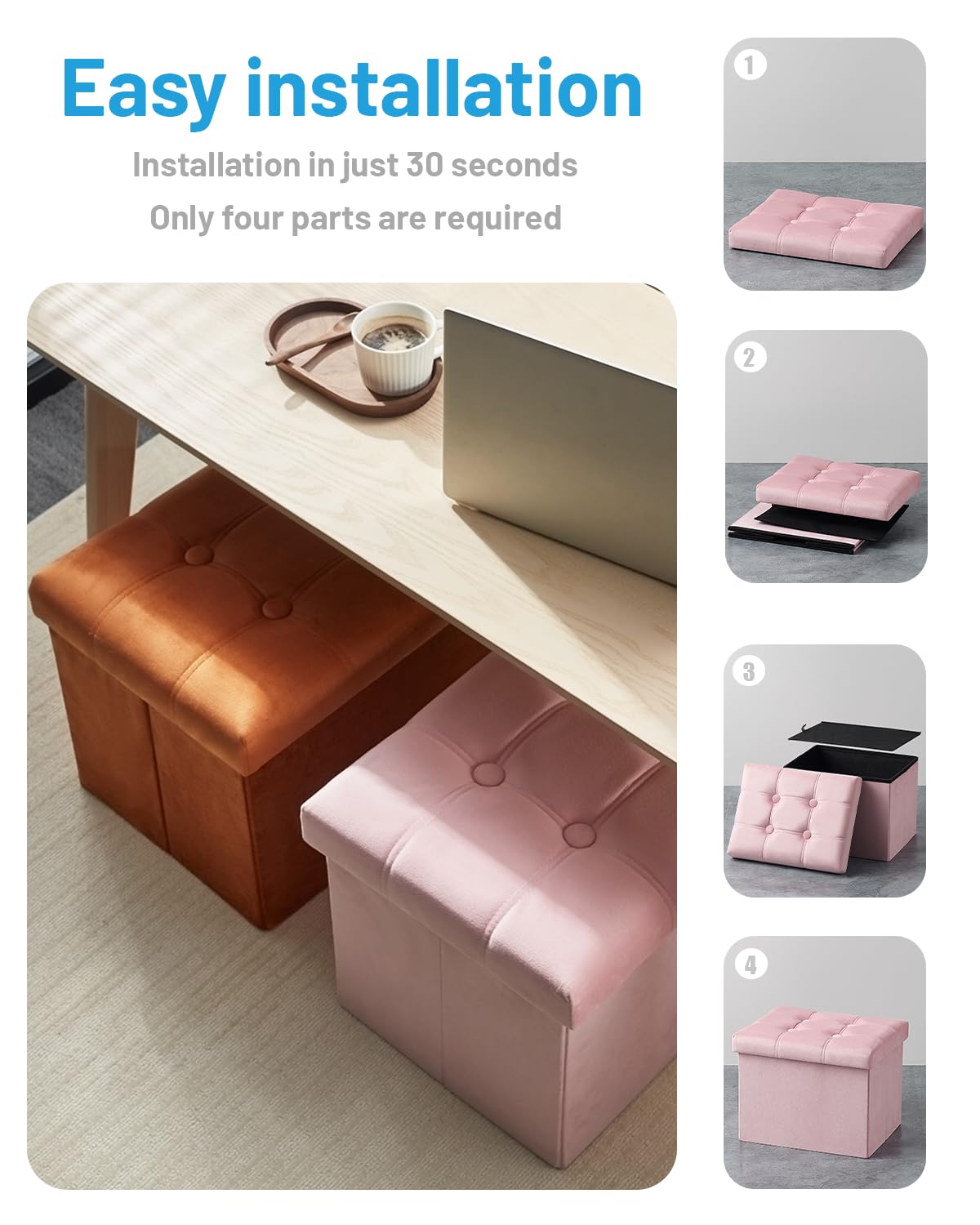 Easy installation

Installation in just 30 seconds

Only four parts are required

1

2

3

4