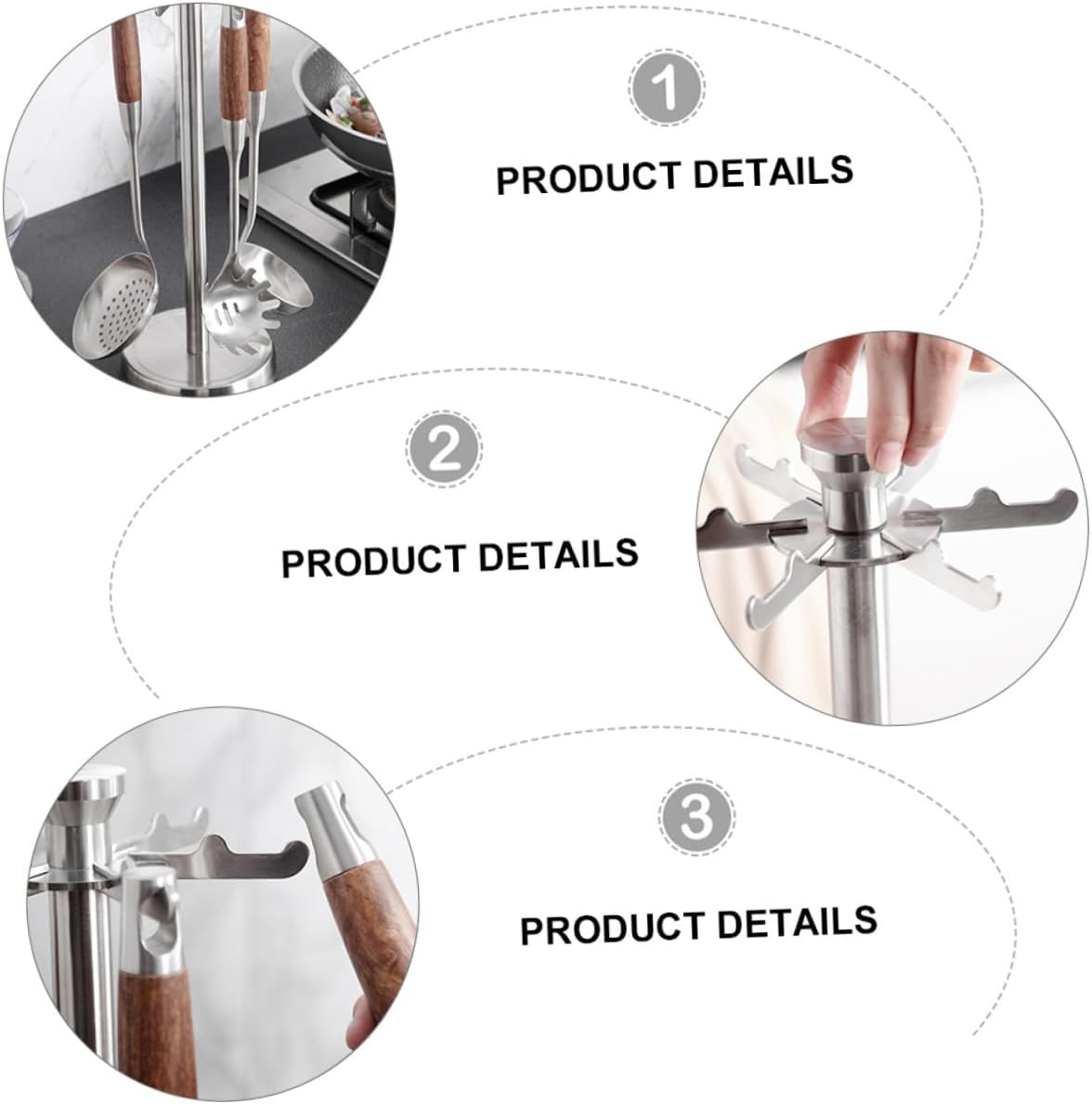 1

PRODUCT DETAILS

2

PRODUCT DETAILS

3

PRODUCT DETAILS