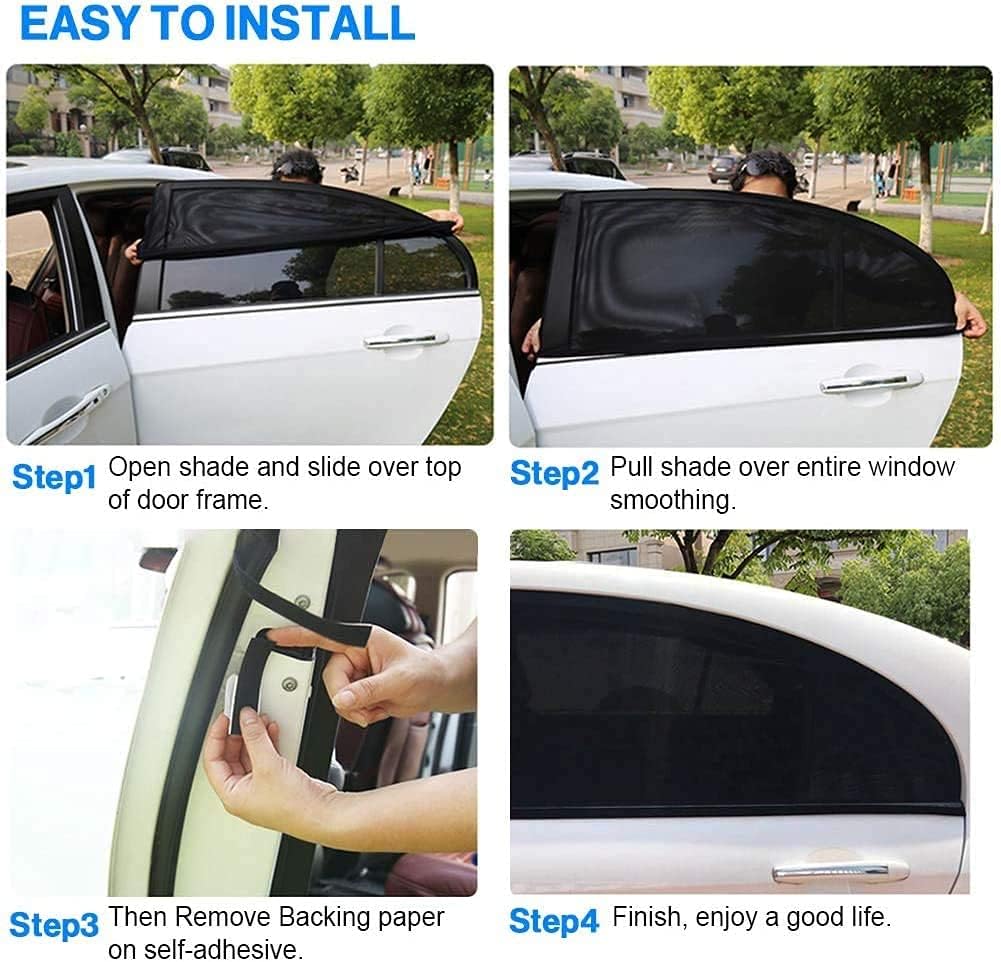 EASY TO INSTALL

Step1 Open shade and slide over top of door frame.

Step2 Pull shade over entire window smoothing.

Step3 Then Remove Backing paper on self-adhesive.

Step4 Finish, enjoy a good life.