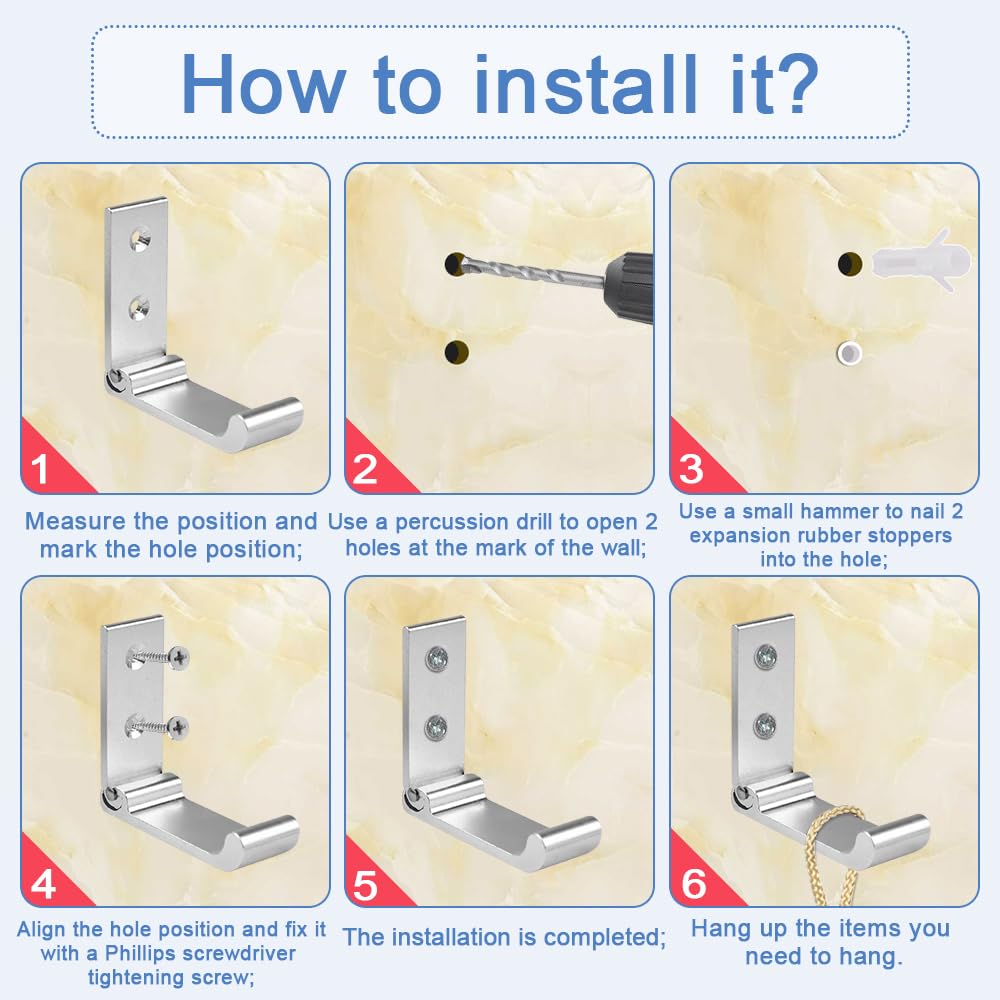 How to install it?

1

Measure the position and mark the hole position;

2

Use a percussion drill to open 2 holes at the mark of the wall;

3

Use a small hammer to nail 2 expansion rubber stoppers into the hole;

4

Align the hole position and fix it with a Phillips screwdriver tightening screw;

5

The installation is completed;

6

Hang up the items you need to hang.