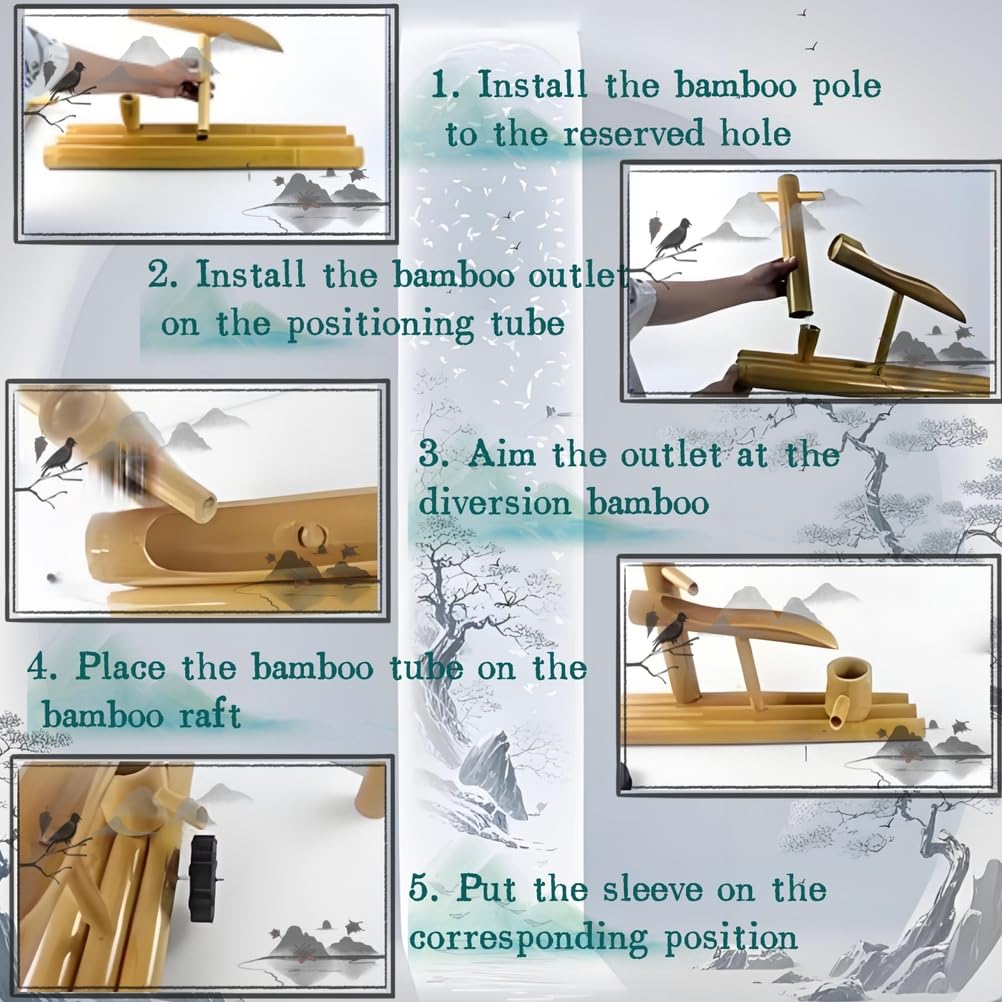 1. Install the bamboo pole to the reserved hole

2. Install the bamboo outlet on the positioning tube

3. Aim the outlet at the diversion bamboo

4. Place the bamboo tube on the bamboo raft

5. Put the sleeve on the corresponding position