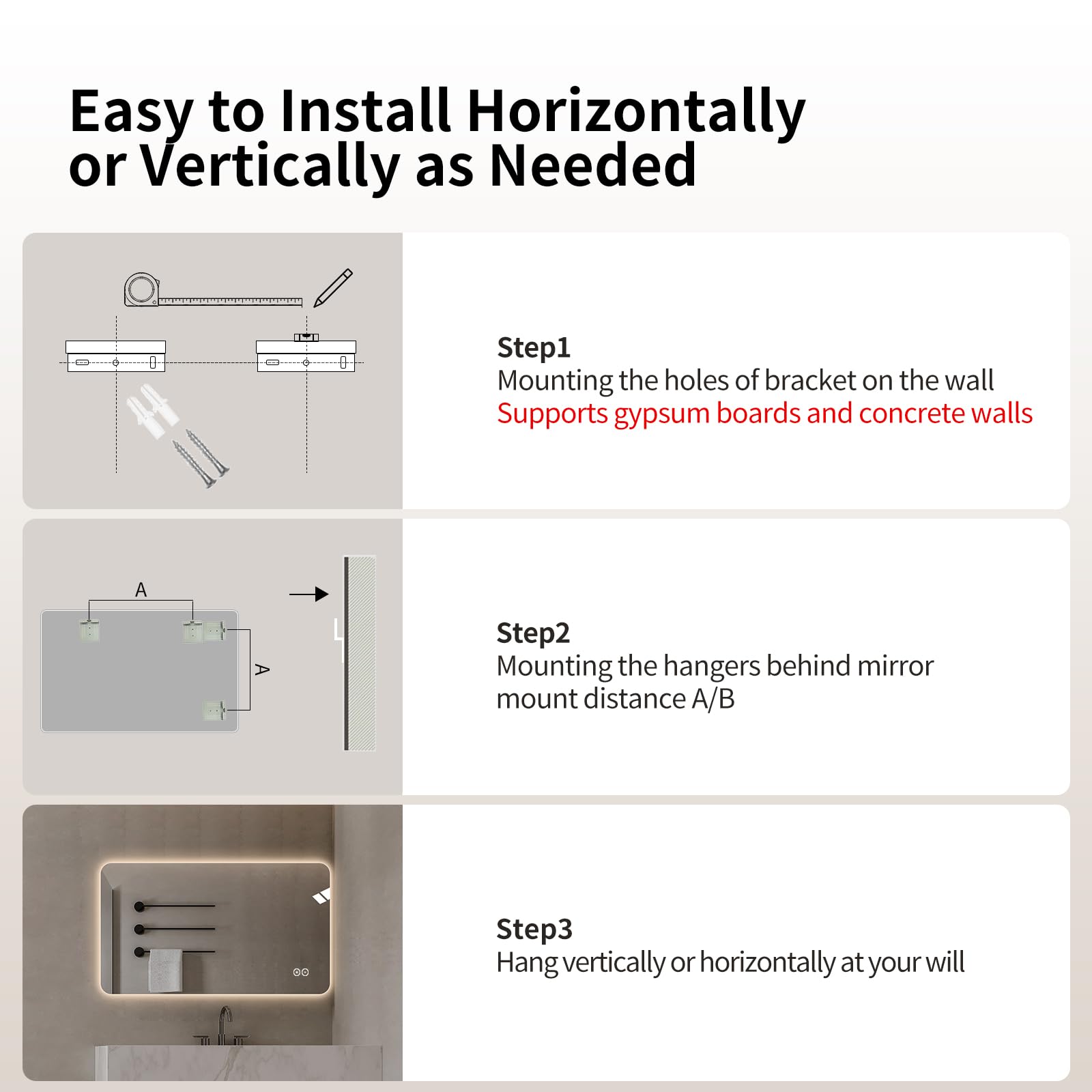 Easy to Install Horizontally or Vertically as Needed

Step1
Mounting the holes of bracket on the wall
Supports gypsum boards and concrete walls

A

A

Step2
Mounting the hangers behind mirror mount distance A/B

Step3
Hang vertically or horizontally at your will