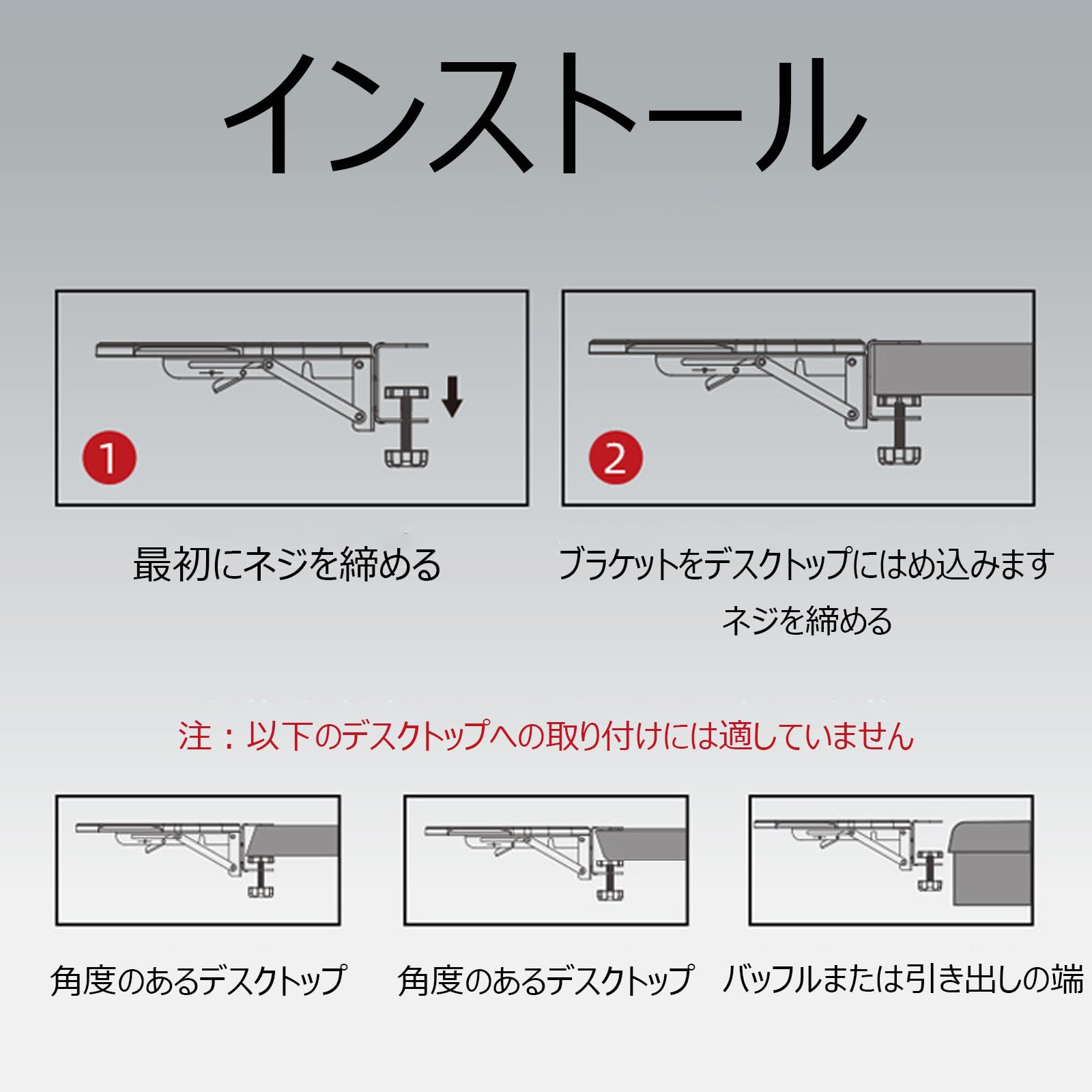 インストール

1

2

最初にネジを締める

ブラケットをデスクトップにはめ込みます
ネジを締める

注：以下のデスクトップへの取り付けには適していません

角度のあるデスクトップ

角度のあるデスクトップ

バッフルまたは引き出しの端