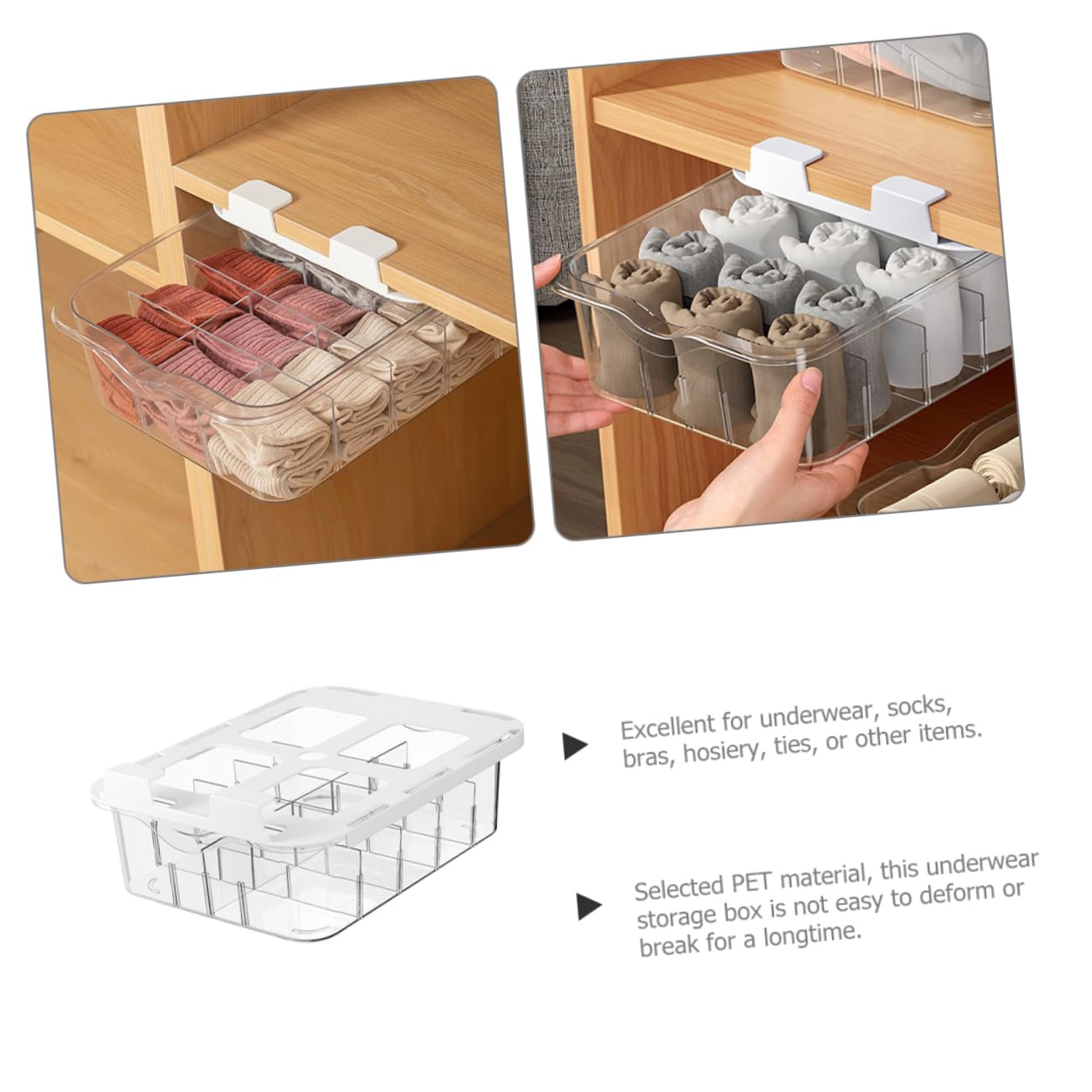 Excellent for underwear, socks, bras, hosiery, ties, or other items.

Selected PET material, this underwear storage box is not easy to deform or break for a longtime.