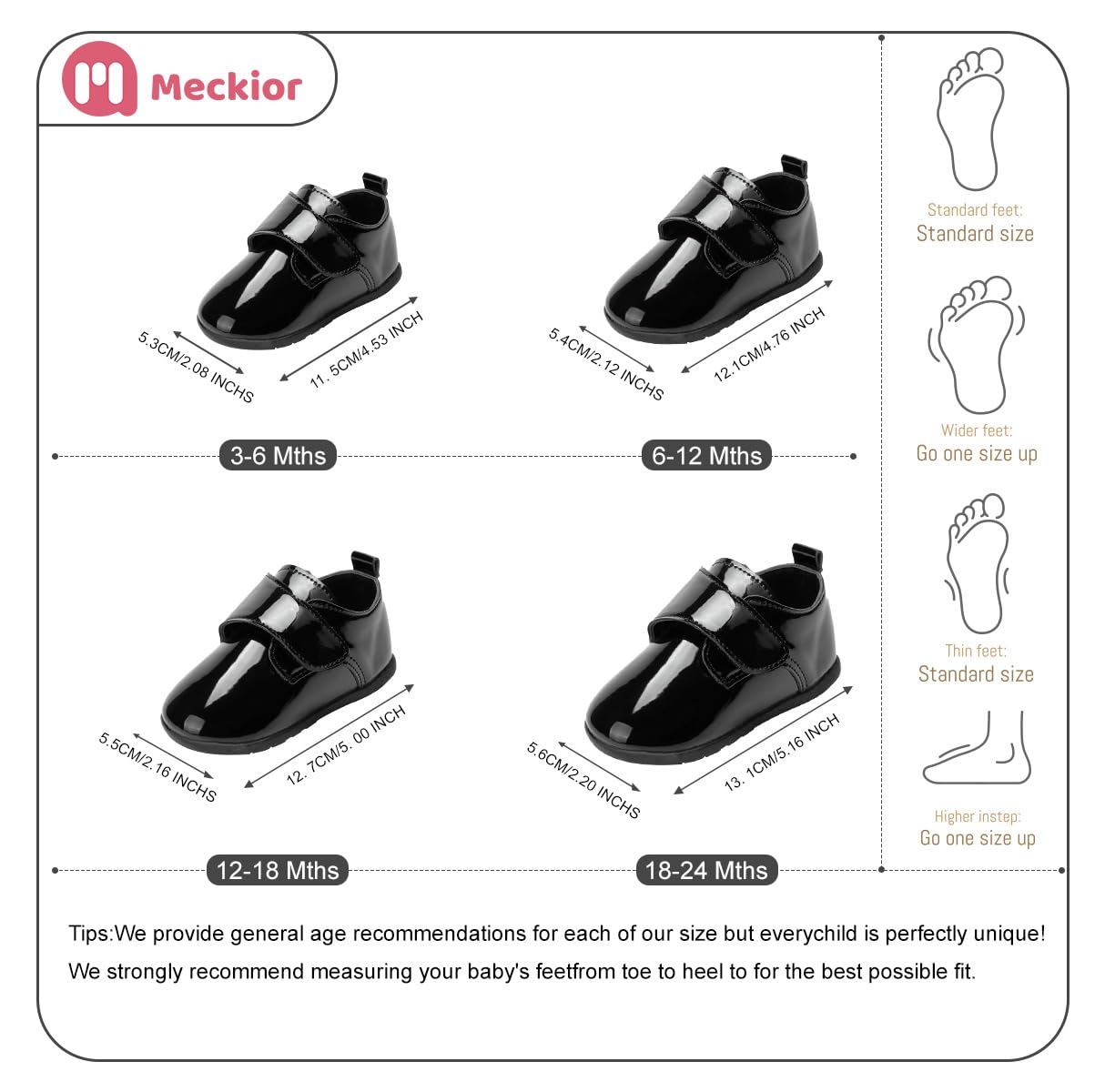 Meckior

5.3CM/2.08 INCHS
11. 5CM/4.53 INCH
3-6 Mths

5.4CM/2.12 INCHS
12.1CM/4.76 INCH
6-12 Mths

5.5CM/2.16 INCHS
12. 7CM/5. 00 INCH
12-18 Mths

5.6CM/2.20 INCHS
13. 1CM/5.16 INCH
18-24 Mths

Standard feet:
Standard size

Wider feet:
Go one size up

Thin feet:
Standard size

Higher instep:
Go one size up

Tips:We provide general age recommendations for each of our size but everychild is perfectly unique! We strongly recommend measuring your baby's feetfrom toe to heel to for the best possible fit.