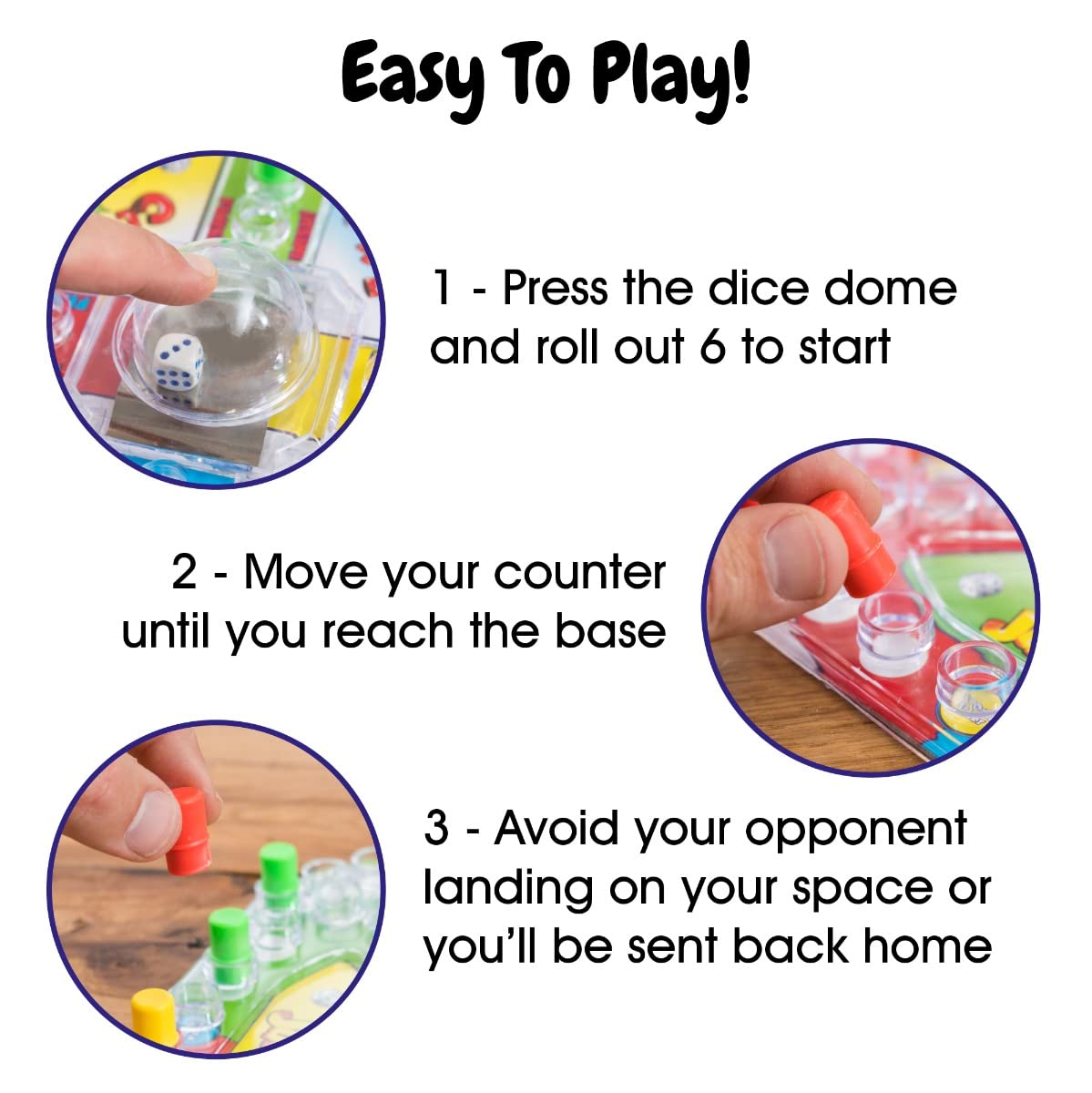 Easy To Play!

1 - Press the dice dome and roll out 6 to start

2 - Move your counter until you reach the base

3 - Avoid your opponent landing on your space or you'll be sent back home