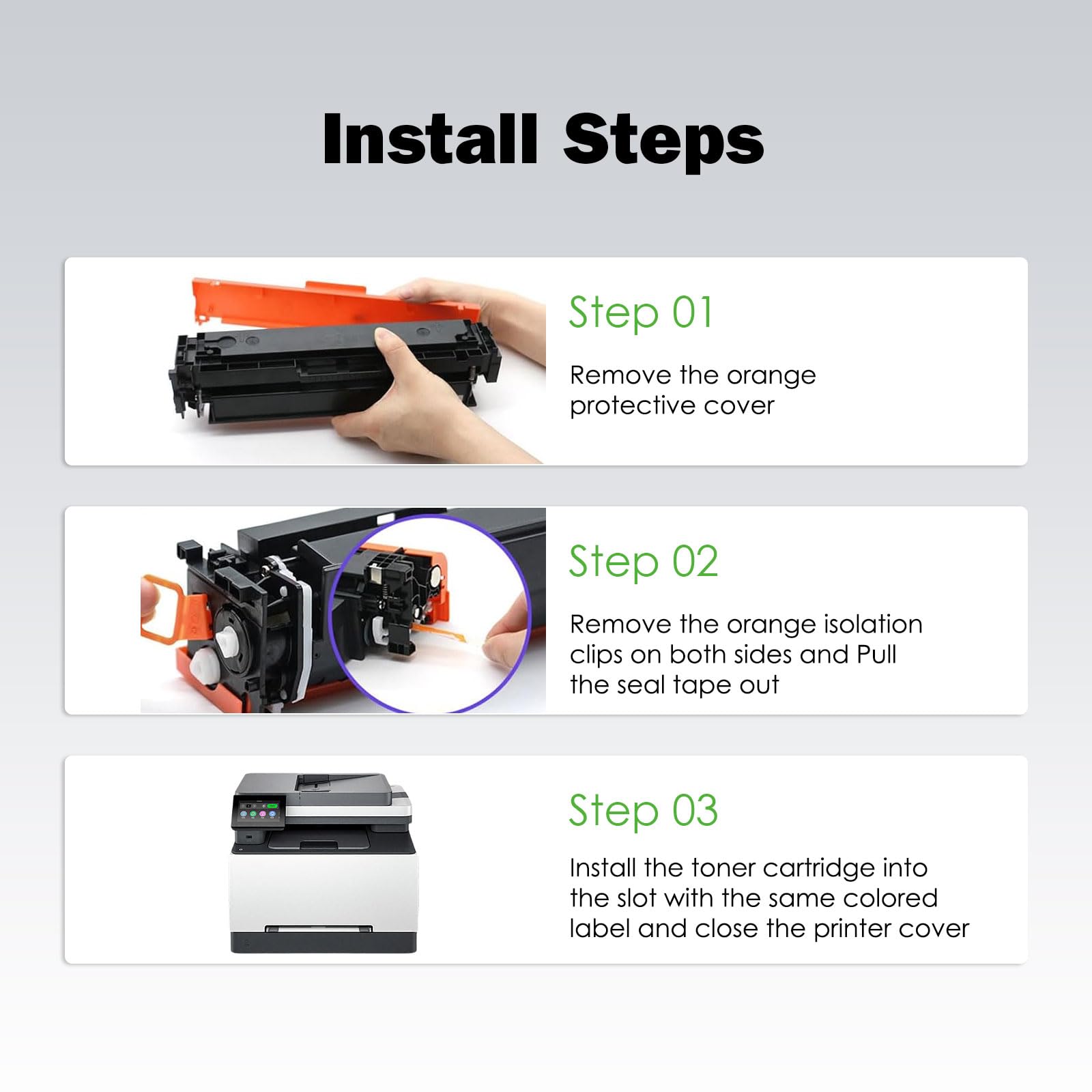 Install Steps

Step 01

Remove the orange protective cover

Step 02

Remove the orange isolation clips on both sides and Pull the seal tape out

Step 03

Install the toner cartridge into the slot with the same colored label and close the printer cover