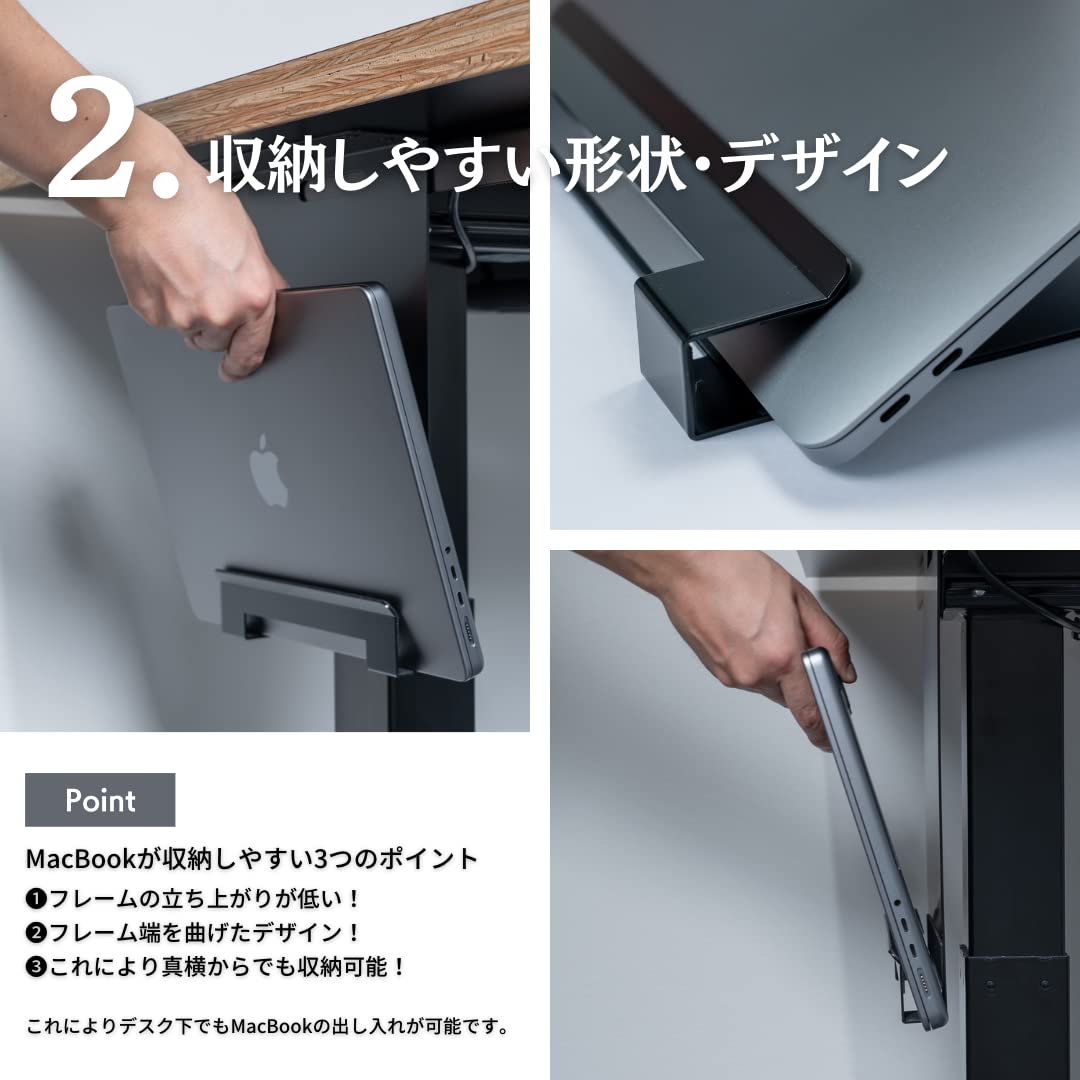 2. 収納しやすい形状・デザイン

Point

MacBookが収納しやすい3つのポイント
❶フレームの立ち上がりが低い！
❷フレーム端を曲げたデザイン！
❸これにより真横からでも収納可能！

これによりデスク下でもMacBookの出し入れが可能です。