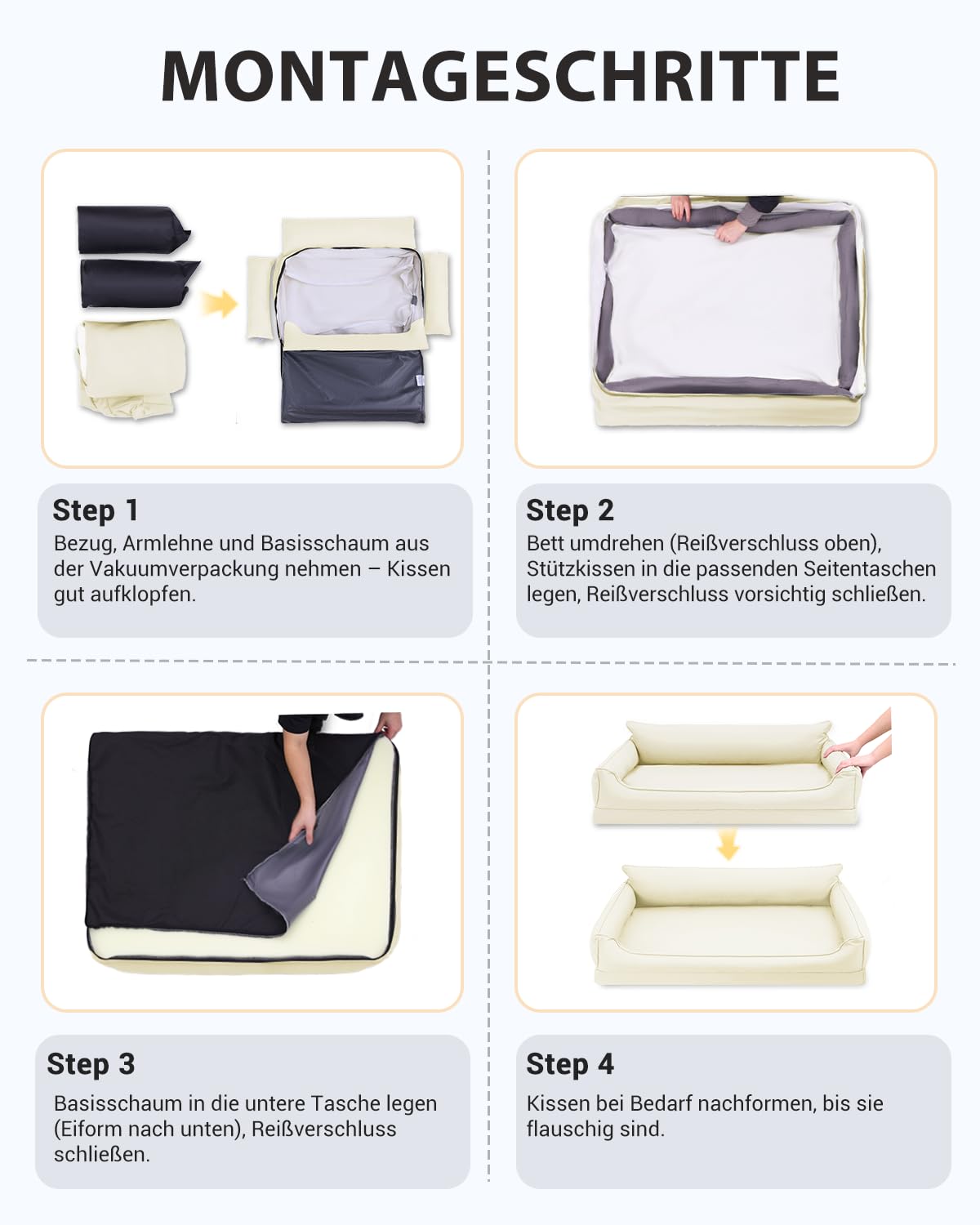 MONTAGESCHRITTE

Step 1
Bezug, Armlehne und Basisschaum aus der Vakuumverpackung nehmen – Kissen gut aufklopfen.

Step 2
Bett umdrehen (Reißverschluss oben), Stützkissen in die passenden Seitentaschen legen, Reißverschluss vorsichtig schließen.

Step 3
Basisschaum in die untere Tasche legen (Eiform nach unten), Reißverschluss schließen.

Step 4
Kissen bei Bedarf nachformen, bis sie flauschig sind.