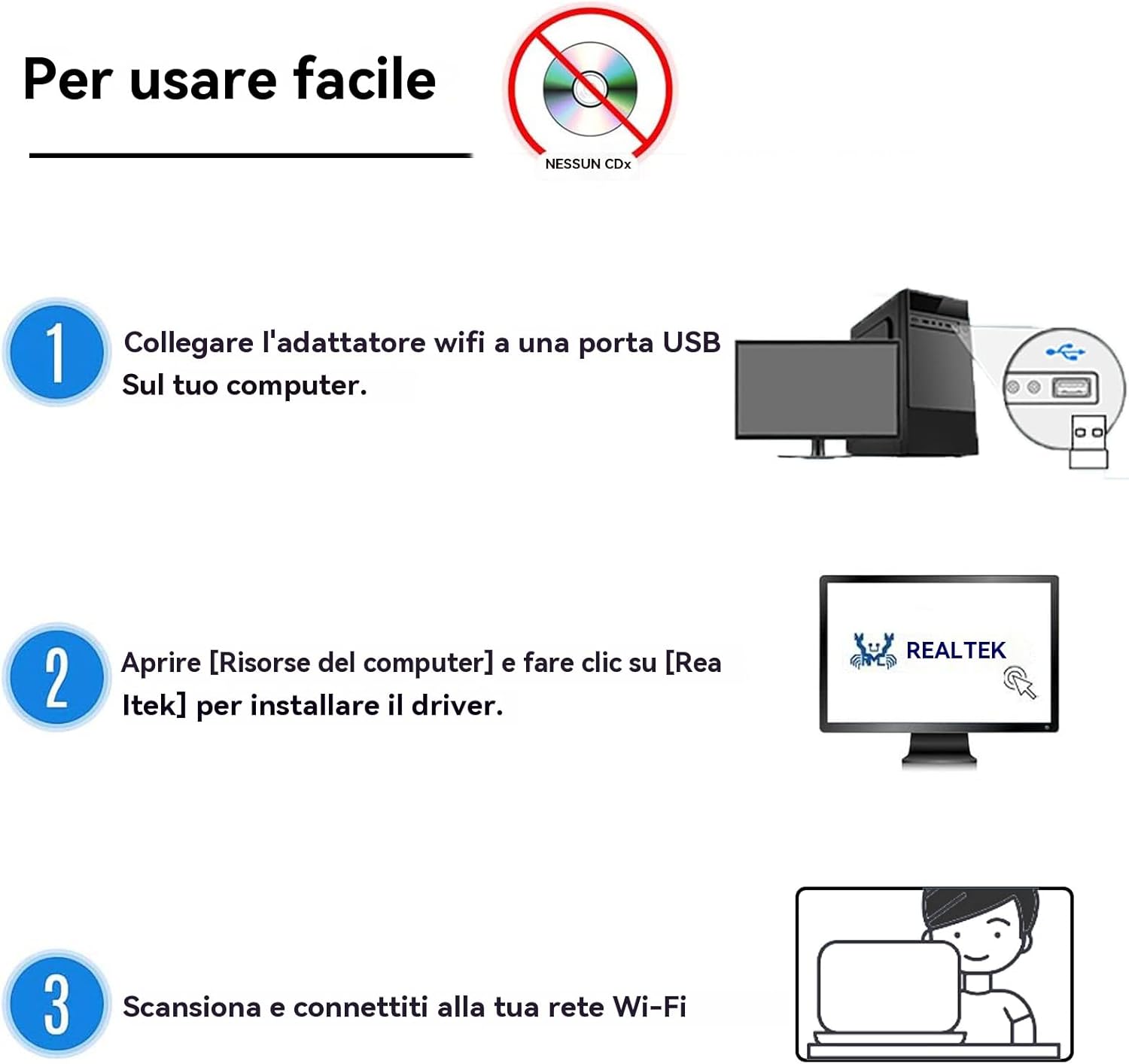 Per usare facile

NESSUN CDx

1 Collegare l'adattatore wifi a una porta USB Sul tuo computer.

2 Aprire [Risorse del computer] e fare clic su [Rea ltek] per installare il driver.

REALTEK

3 Scansiona e connettiti alla tua rete Wi-Fi