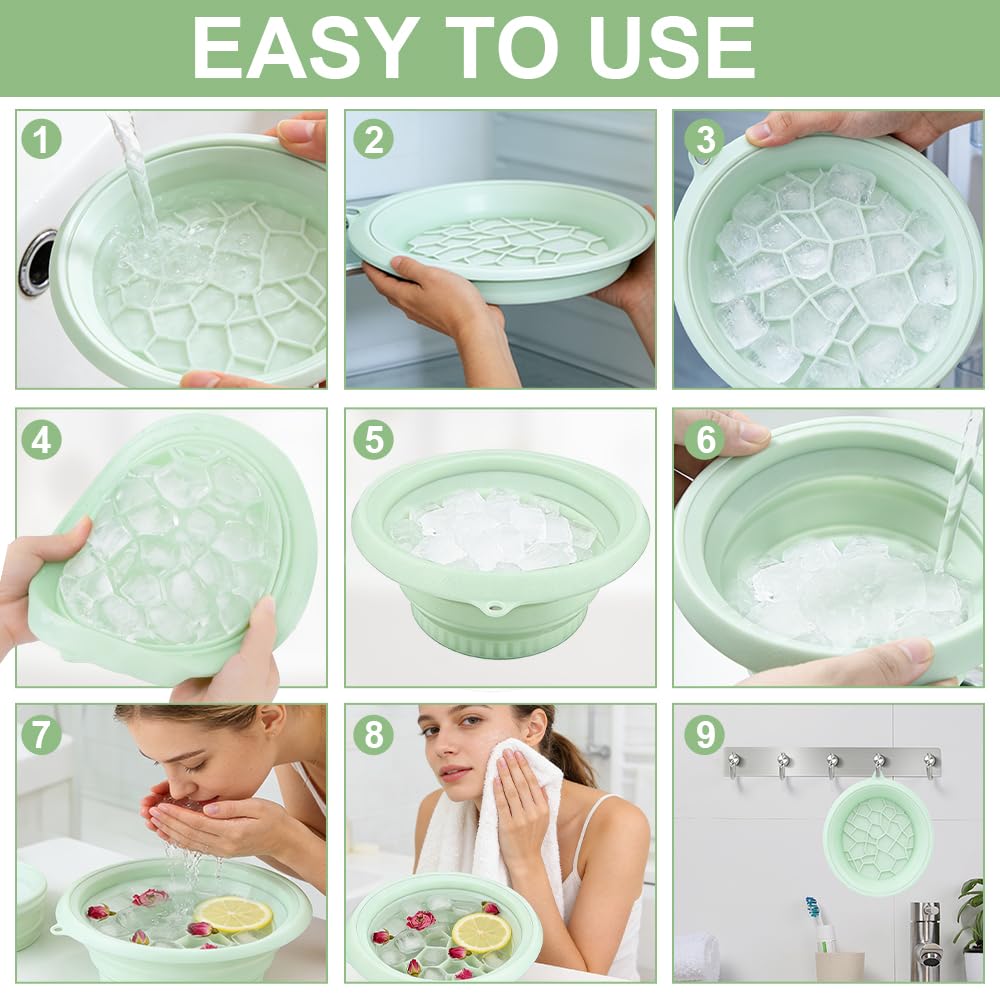 EASY TO USE

1

2

3

4

5

6

7

8

9