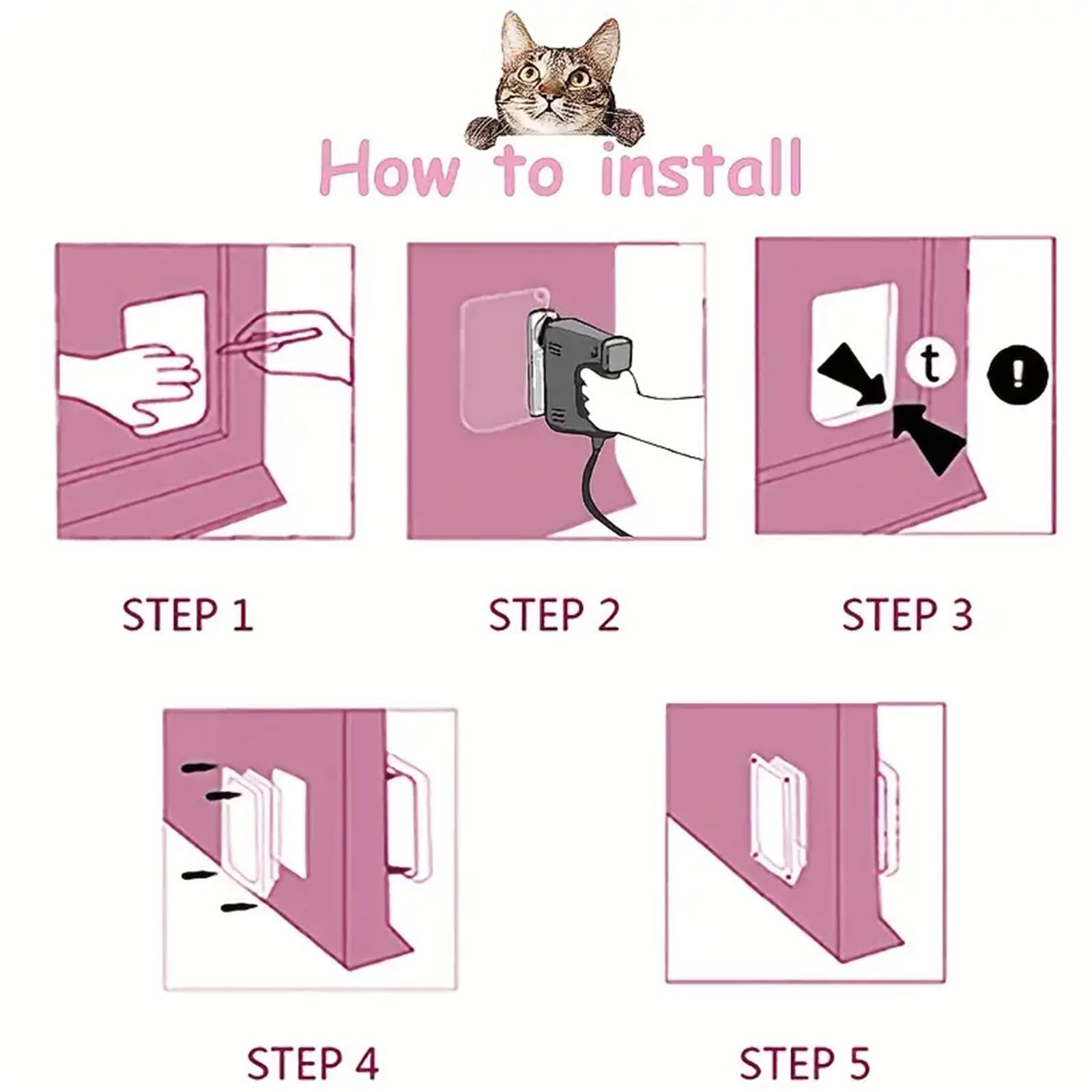 How to install

t

!

STEP 1

STEP 2

STEP 3

STEP 4

STEP 5