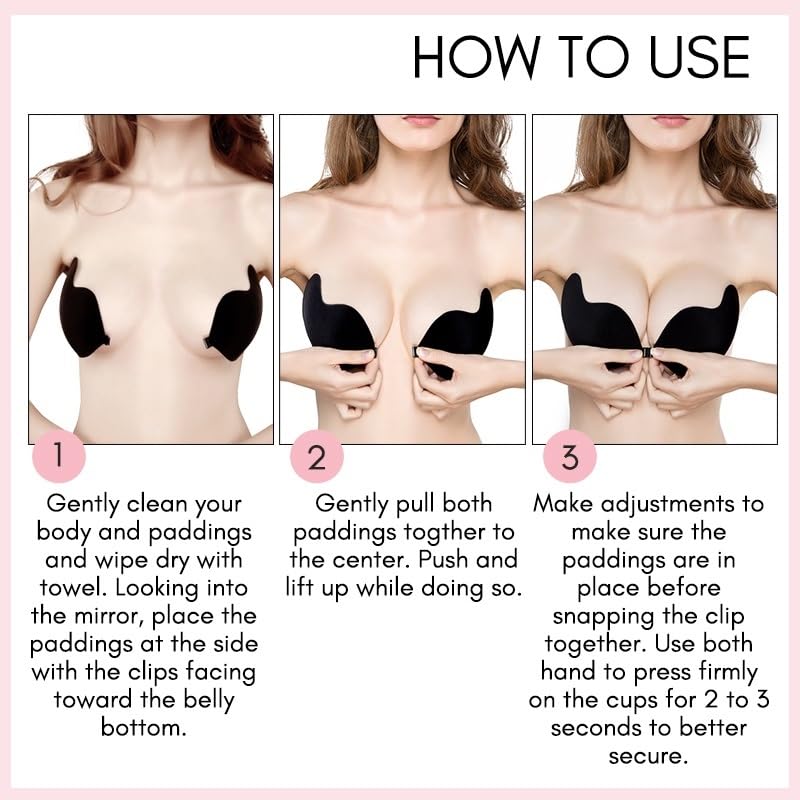 HOW TO USE

1

Gently clean your body and paddings and wipe dry with towel. Looking into the mirror, place the paddings at the side with the clips facing toward the belly bottom.

2

Gently pull both paddings togther to the center. Push and lift up while doing so.

3

Make adjustments to make sure the paddings are in place before snapping the clip together. Use both hand to press firmly on the cups for 2 to 3 seconds to better secure.