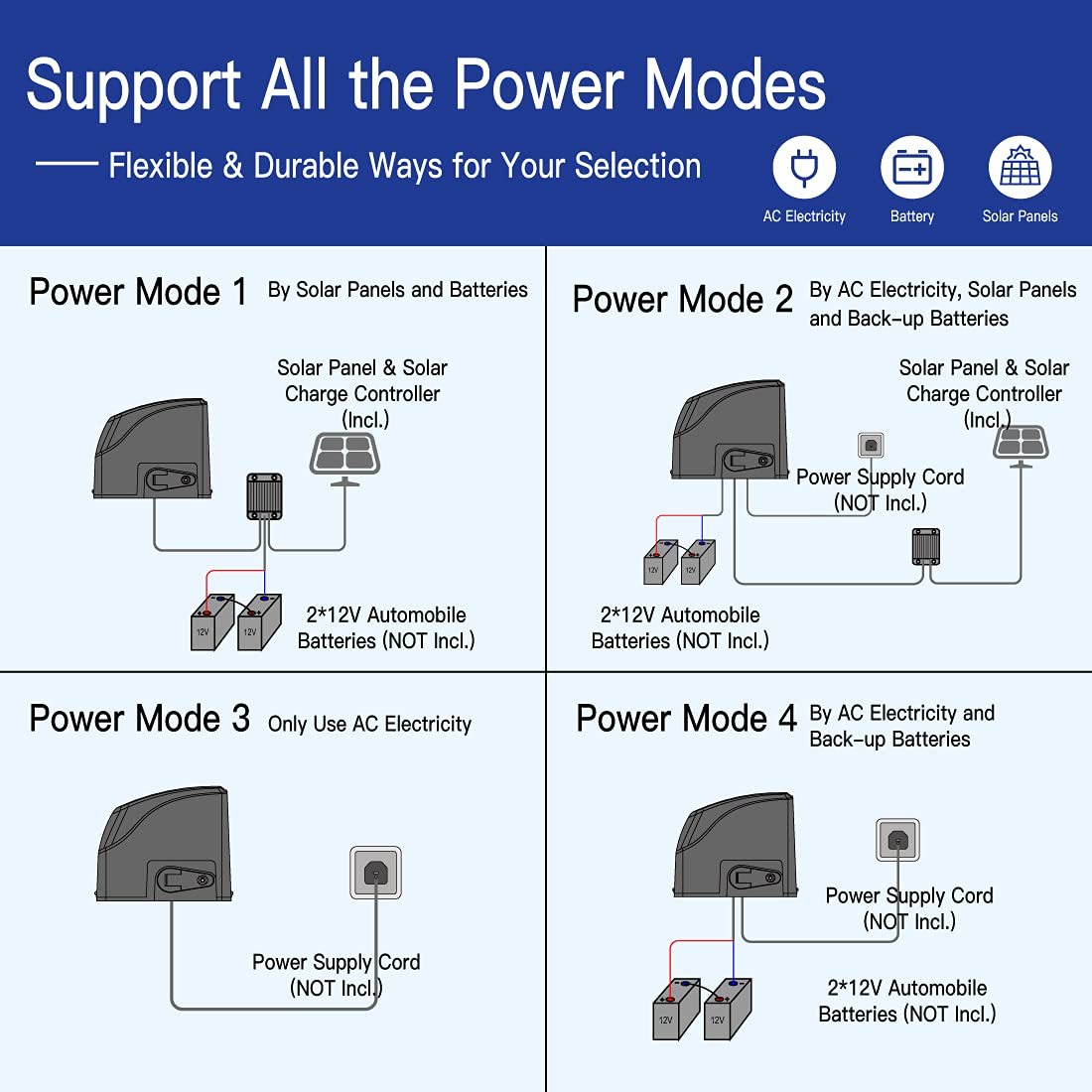 Support All the Power Modes

Flexible & Durable Ways for Your Selection

AC Electricity

Battery

Solar Panels

Power Mode 1 By Solar Panels and Batteries

Solar Panel & Solar Charge Controller (Incl.)

12V

12V

2*12V Automobile Batteries (NOT Incl.)

Power Mode 2 By AC Electricity, Solar Panels and Back-up Batteries

Solar Panel & Solar Charge Controller (Incl.)

Power Supply Cord (NOT Incl.)

12V

12V

2*12V Automobile Batteries (NOT Incl.)

Power Mode 3 Only Use AC Electricity

Power Supply Cord (NOT Incl.)

Power Mode 4 By AC Electricity and Back-up Batteries

Power Supply Cord (NOT Incl.)

12V

12V

2*12V Automobile Batteries (NOT Incl.)