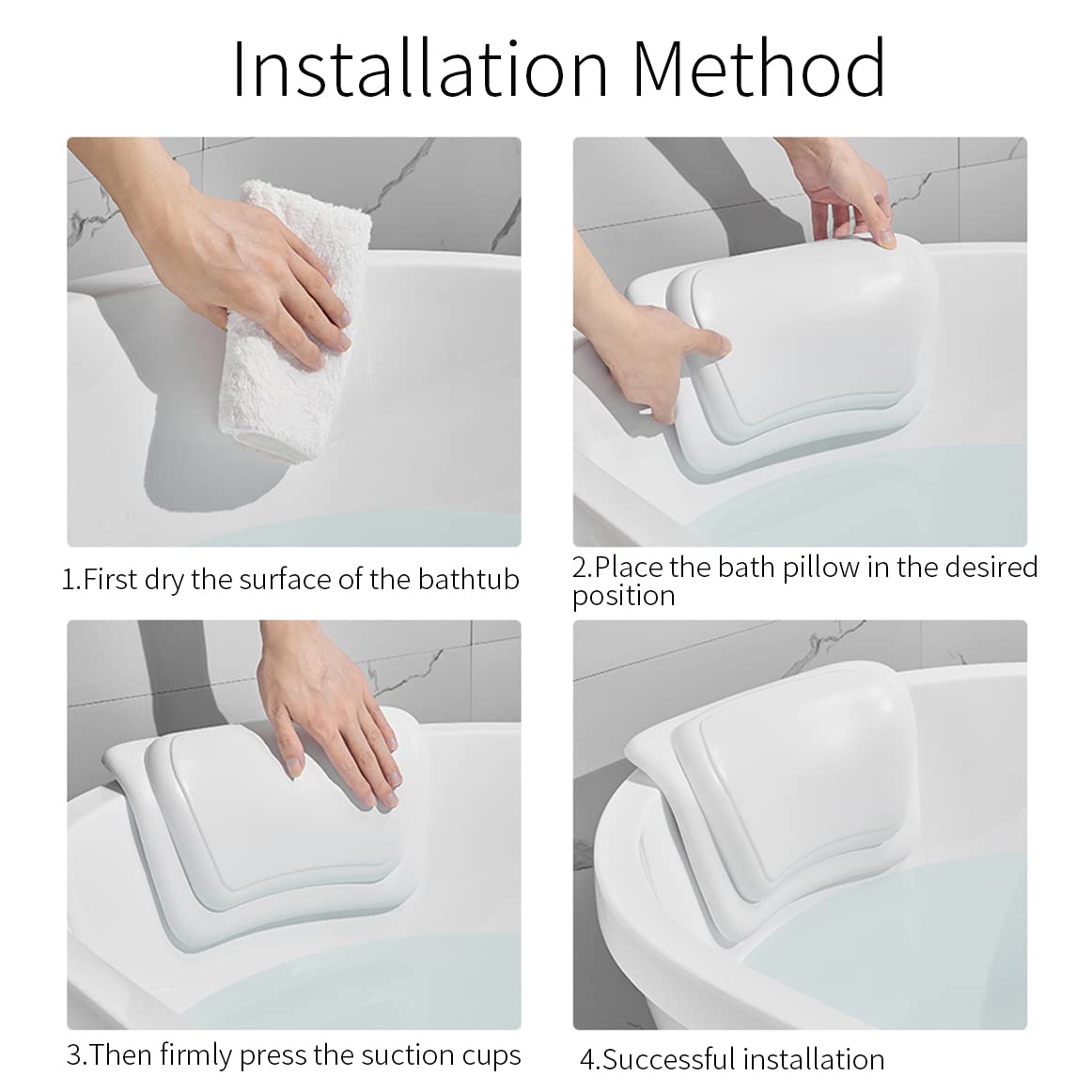 Installation Method

1.First dry the surface of the bathtub

2.Place the bath pillow in the desired position

3.Then firmly press the suction cups

4.Successful installation