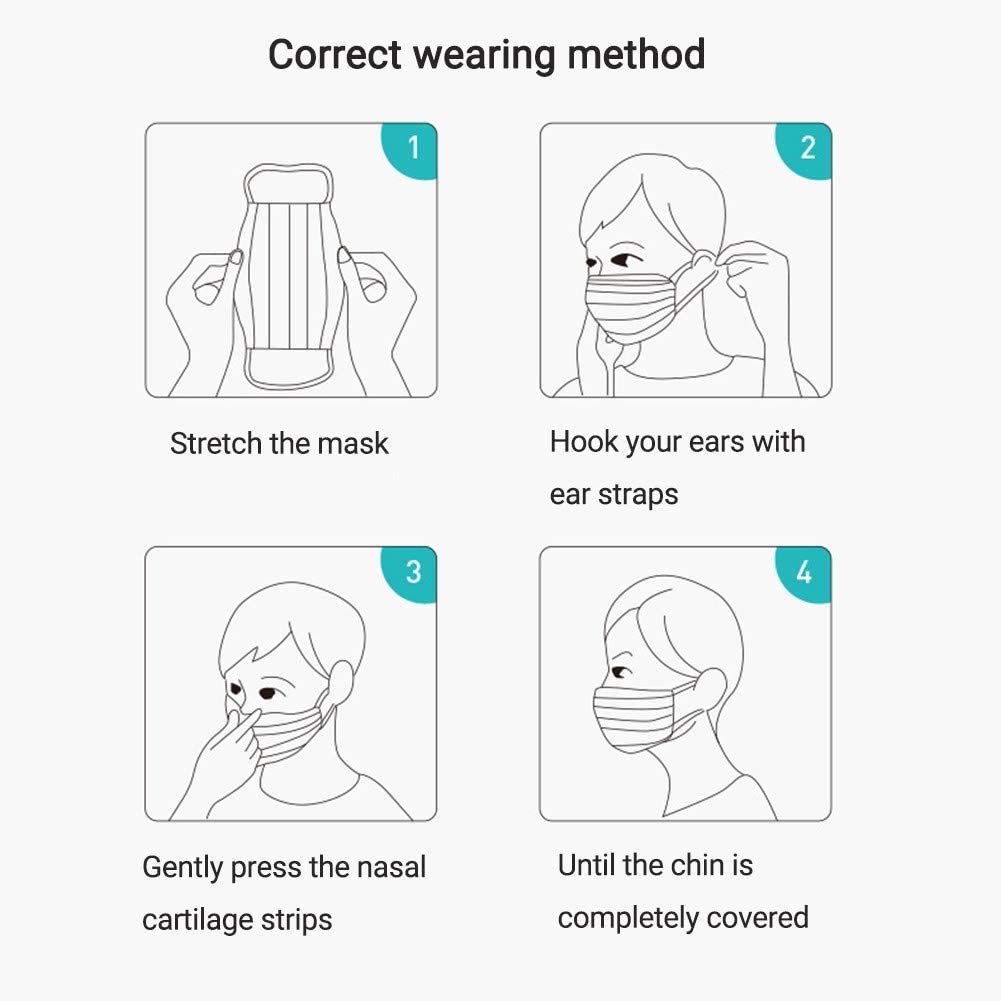 Correct wearing method

1

Stretch the mask

2

Hook your ears with ear straps

3

Gently press the nasal cartilage strips

4

Until the chin is completely covered