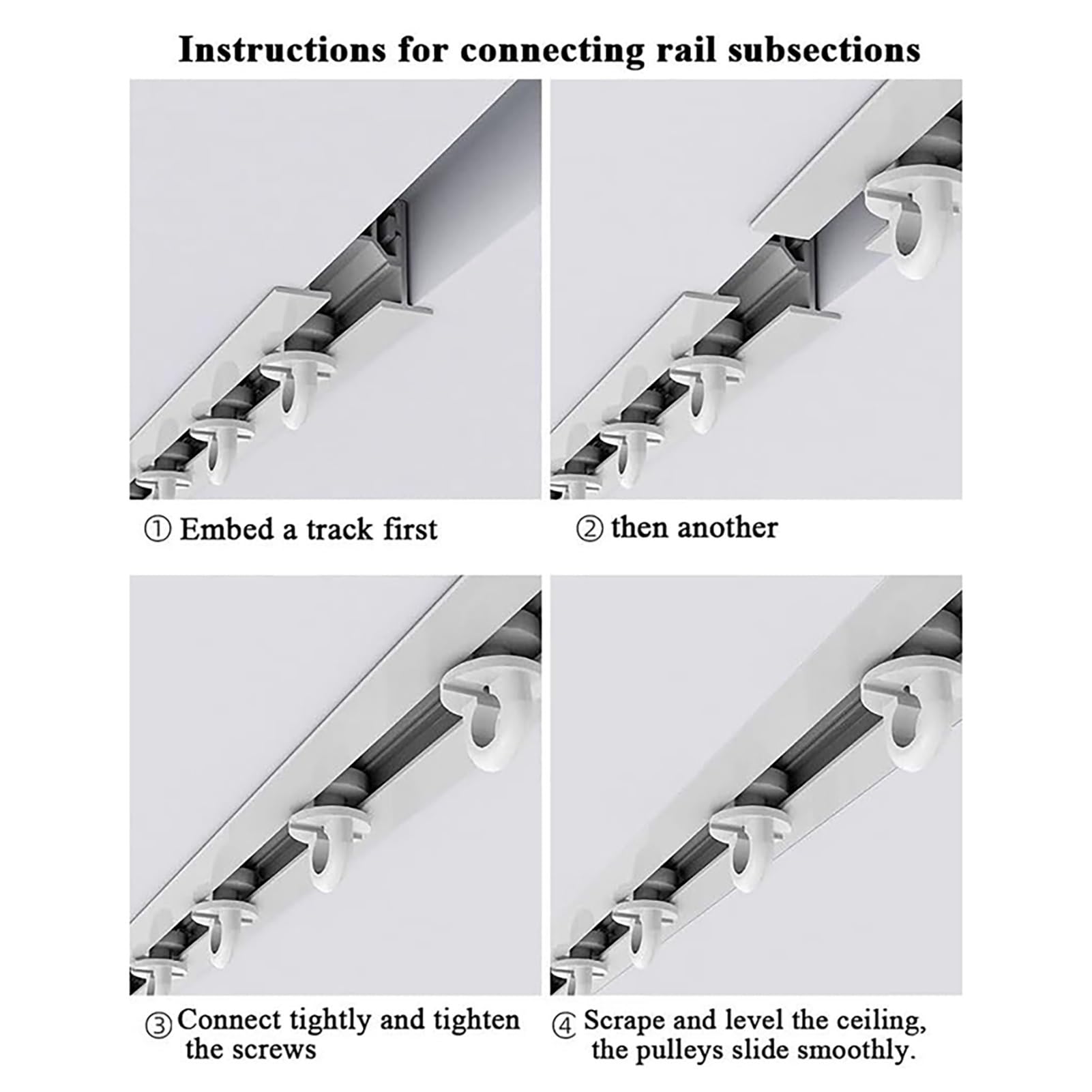 Instructions for connecting rail subsections

① Embed a track first

② then another

③ Connect tightly and tighten the screws

④ Scrape and level the ceiling, the pulleys slide smoothly.