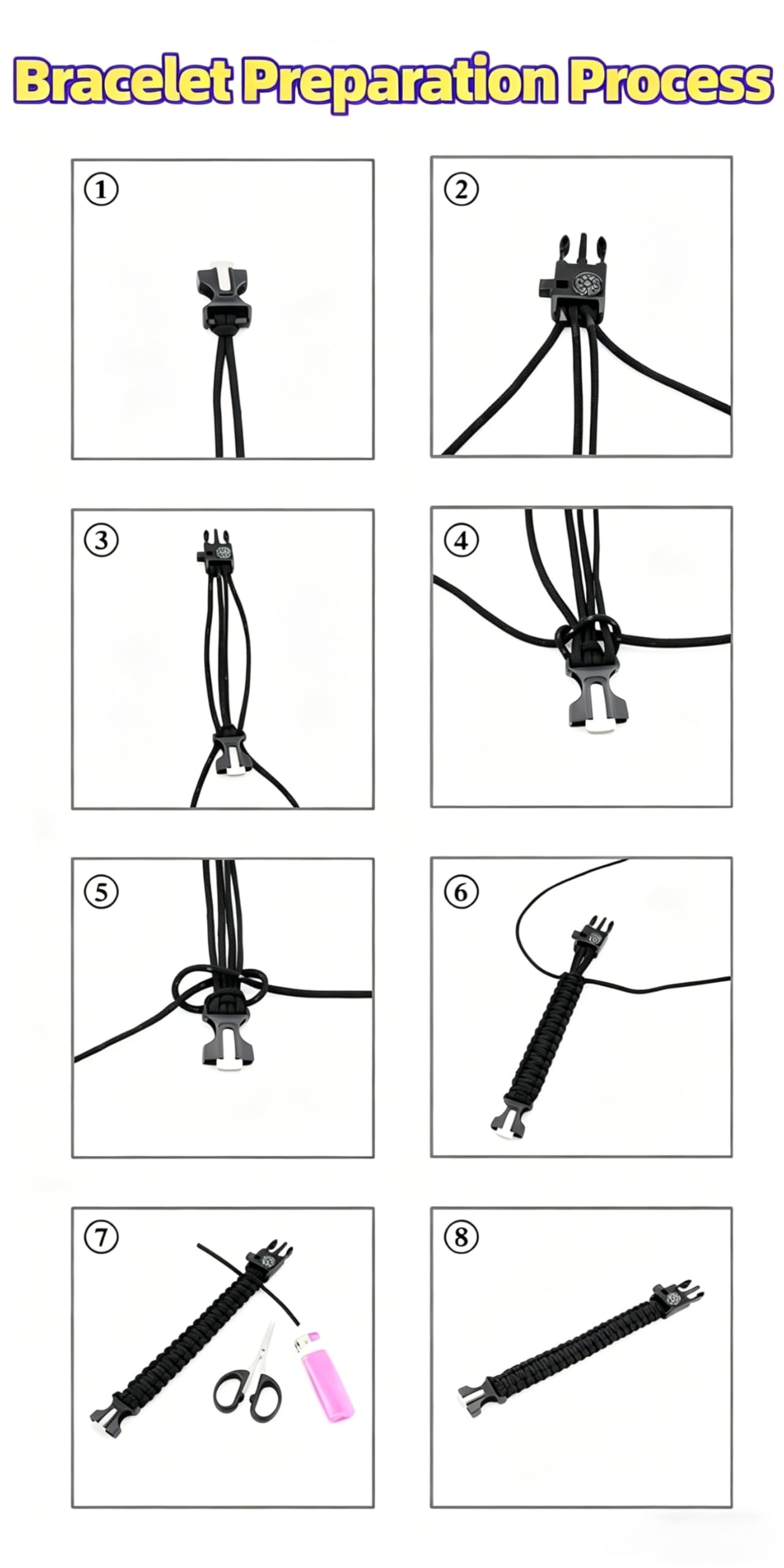 Bracelet Preparation Process

①

②

③

④

⑤

⑥

⑦

⑧