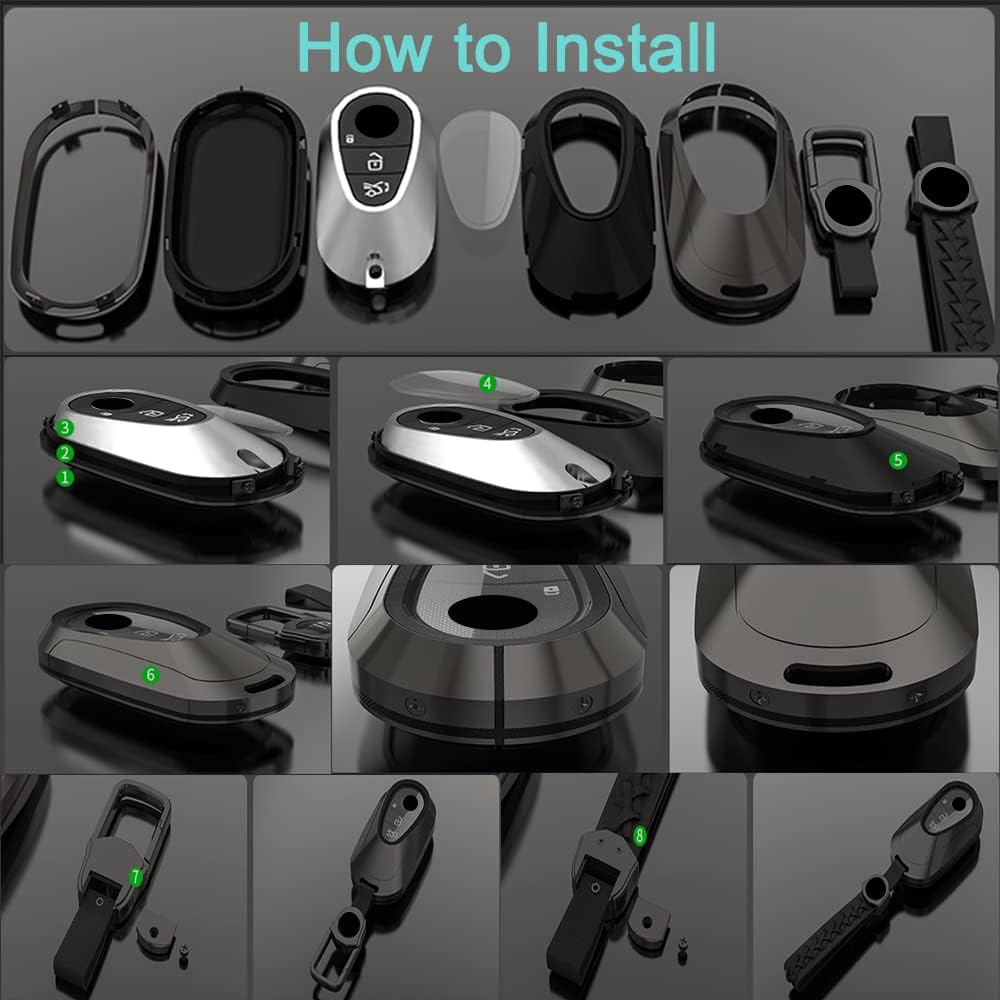 How to Install

3
2
1

4

5

6

7

8