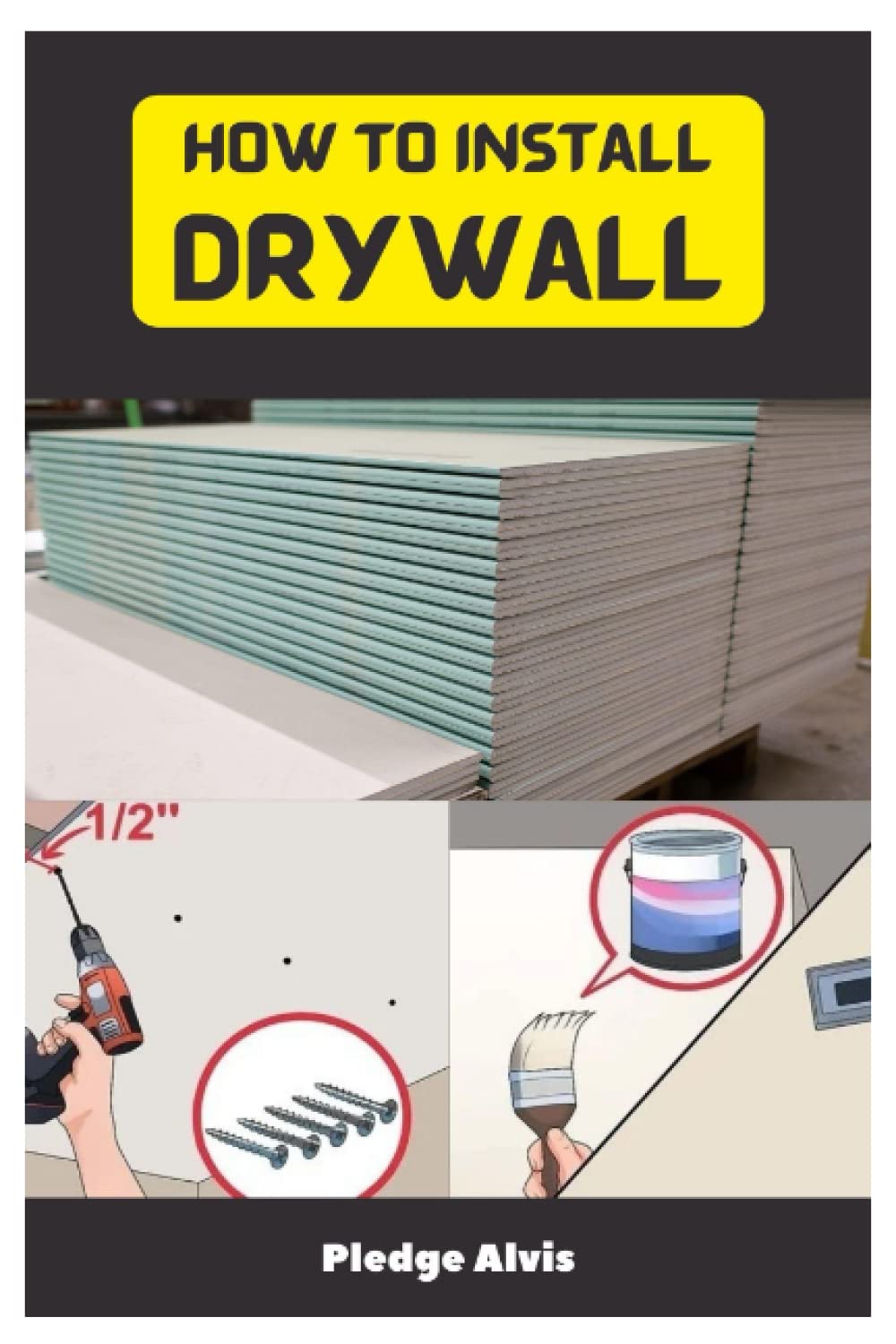 HOW TO INSTALL
DRYWALL

1/2"

Pledge Alvis