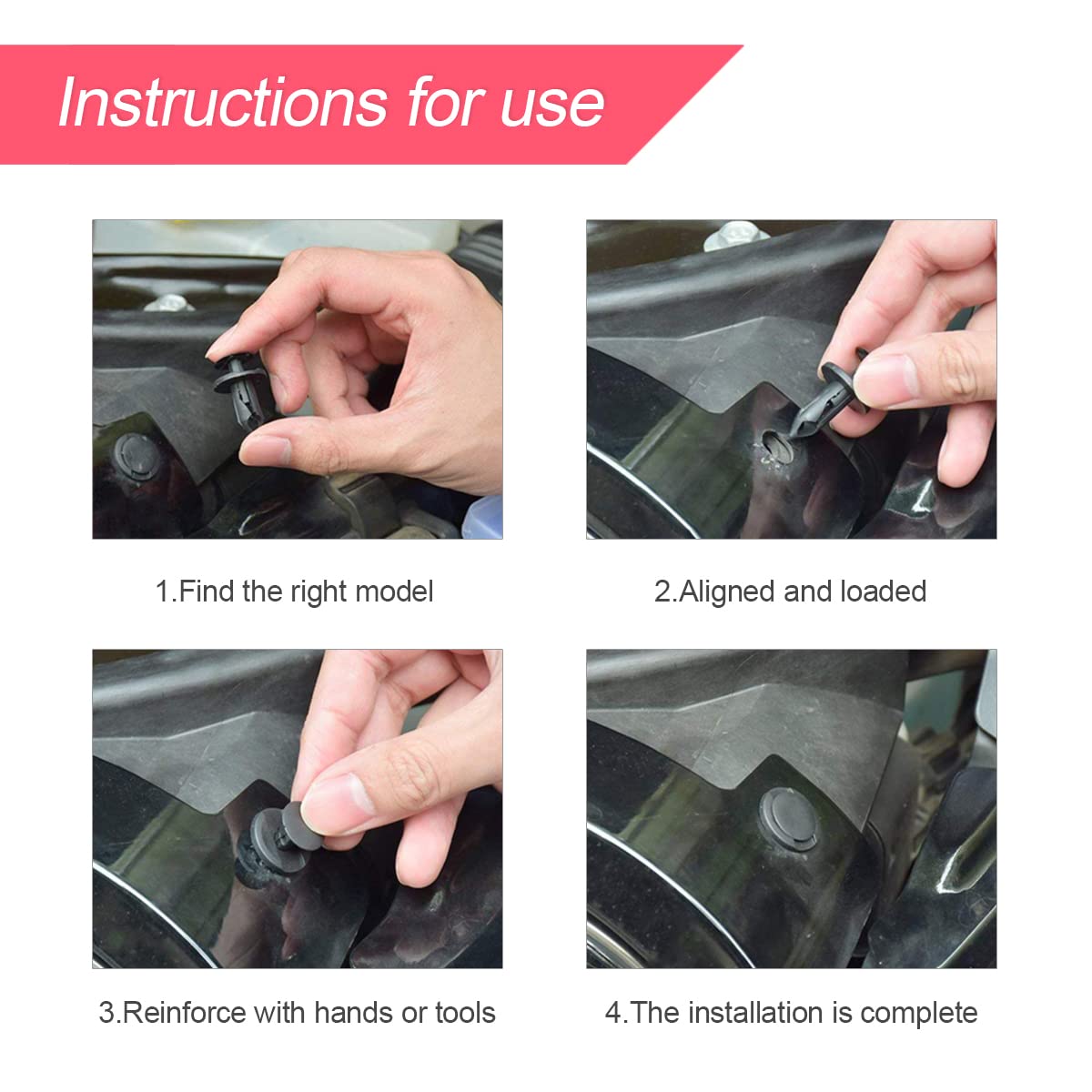 Instructions for use

1.Find the right model

2.Aligned and loaded

3.Reinforce with hands or tools

4.The installation is complete