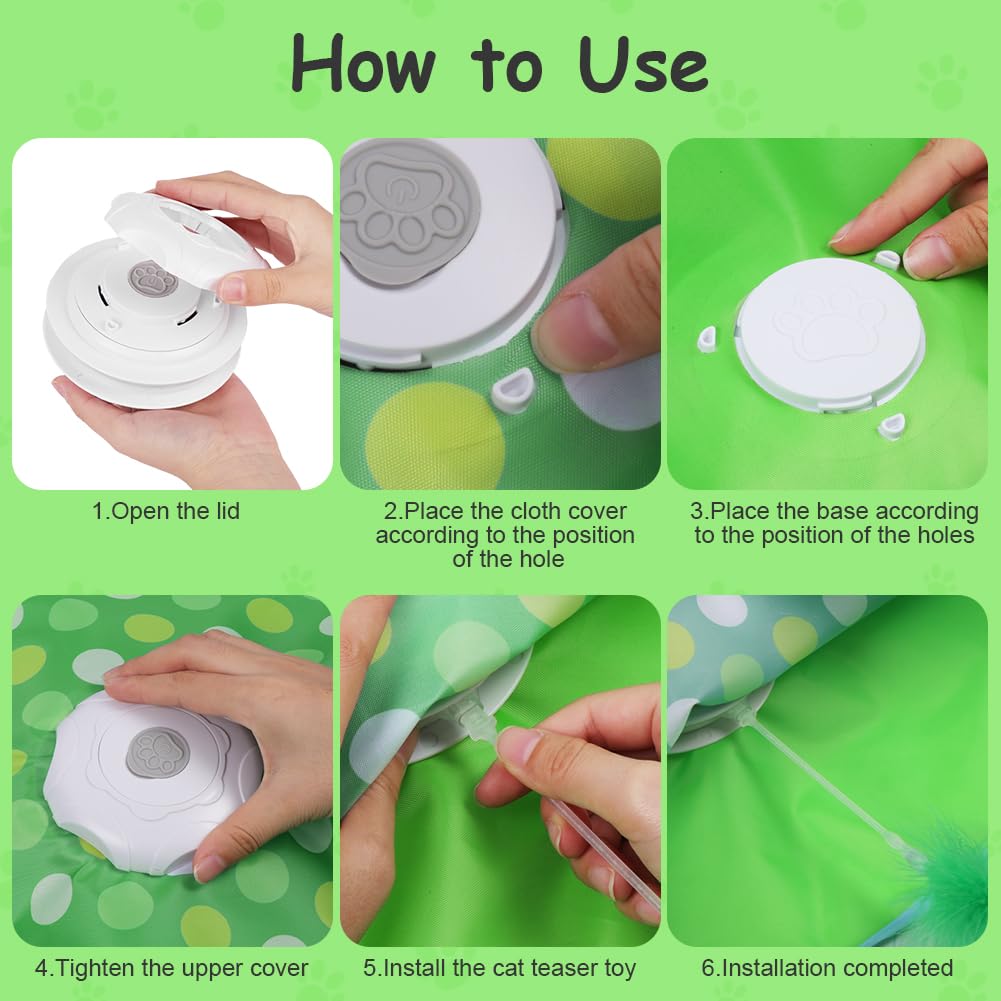 How to Use

1.Open the lid

2.Place the cloth cover according to the position of the hole

3.Place the base according to the position of the holes

4.Tighten the upper cover

5.Install the cat teaser toy

6.Installation completed