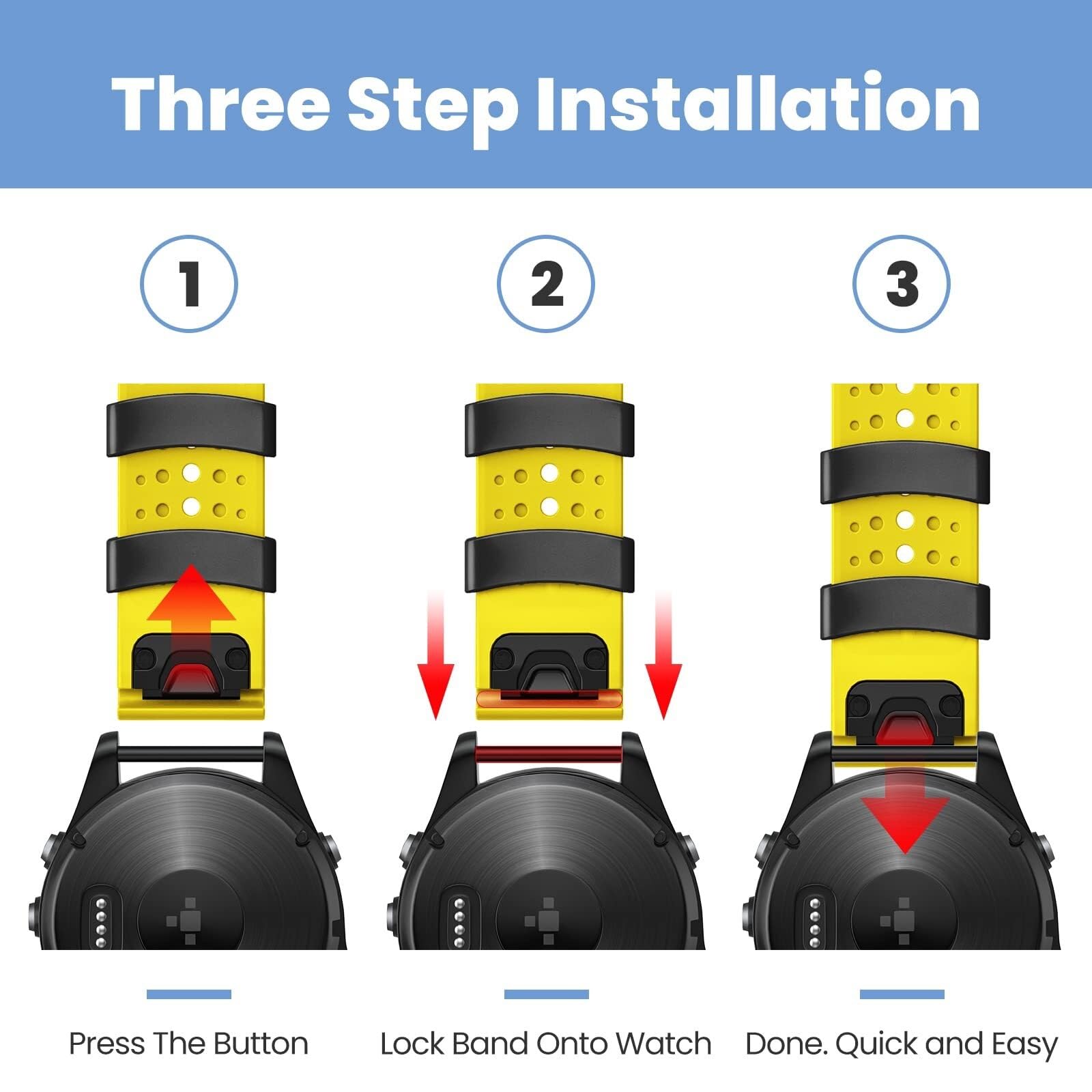 Three Step Installation

1

2

3

Press The Button

Lock Band Onto Watch

Done. Quick and Easy