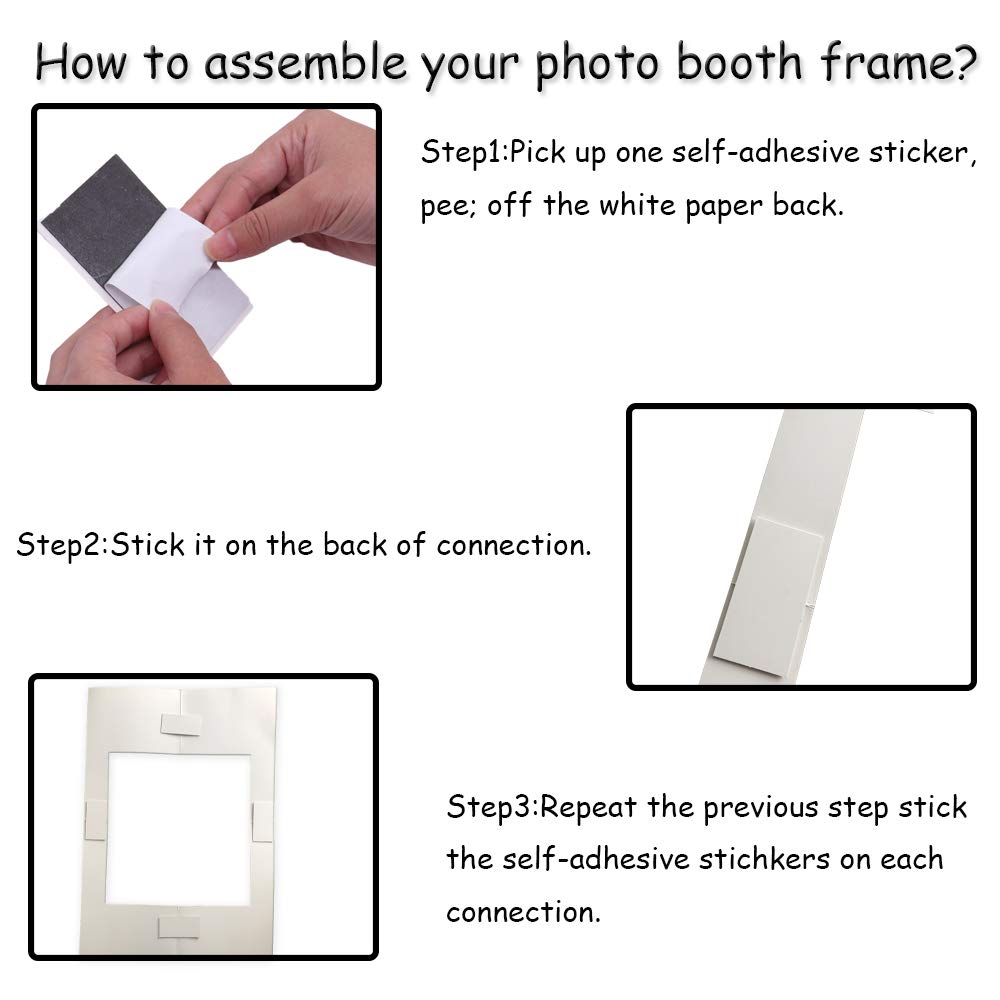 How to assemble your photo booth frame?

Step1:Pick up one self-adhesive sticker, pee; off the white paper back.

Step2:Stick it on the back of connection.

Step3:Repeat the previous step stick the self-adhesive stichkers on each connection.