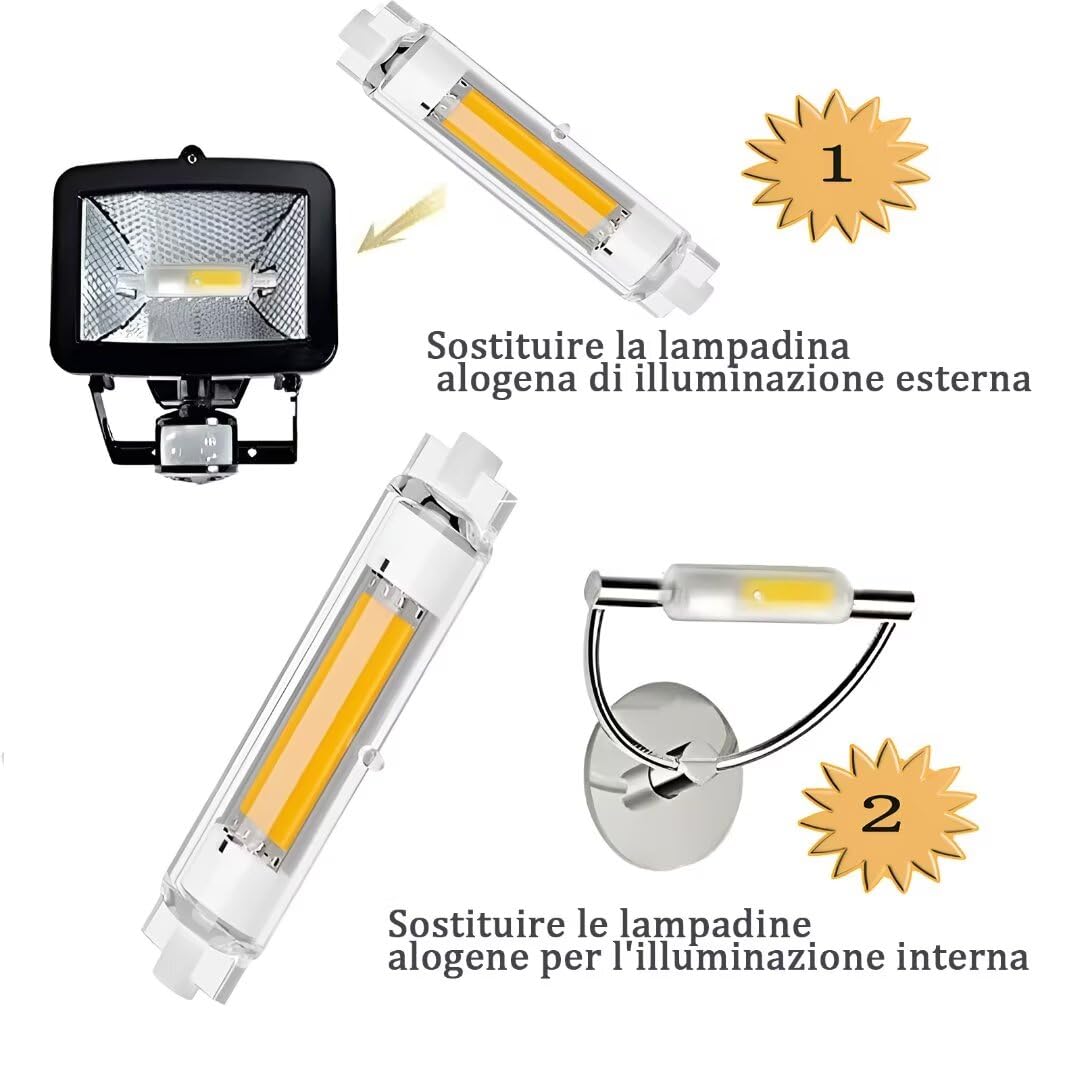 1

Sostituire la lampadina alogena di illuminazione esterna

2

Sostituire le lampadine alogene per l'illuminazione interna