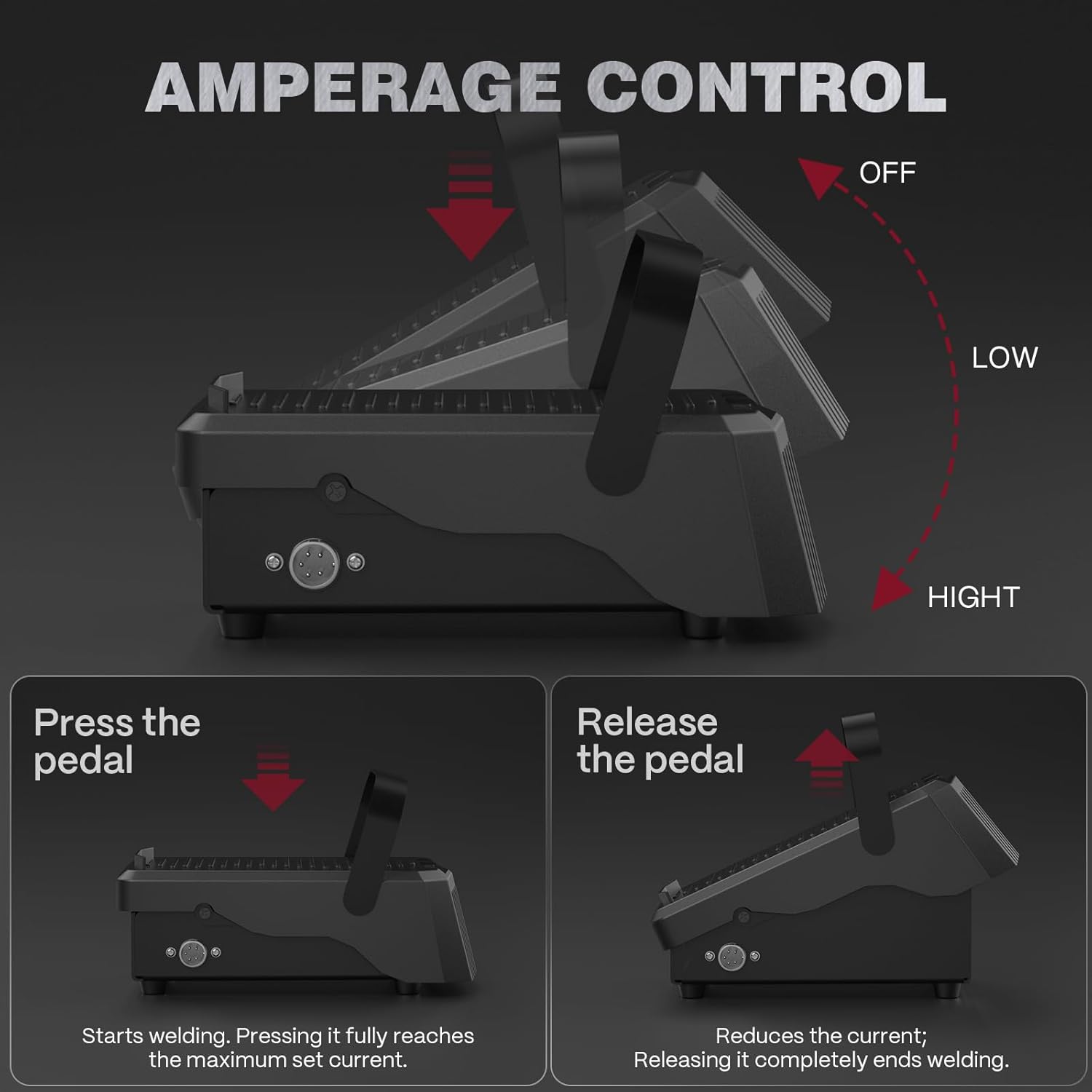 AMPERAGE CONTROL

OFF

LOW

HIGHT

Press the pedal

Starts welding. Pressing it fully reaches the maximum set current.

Release the pedal

Reduces the current; Releasing it completely ends welding.