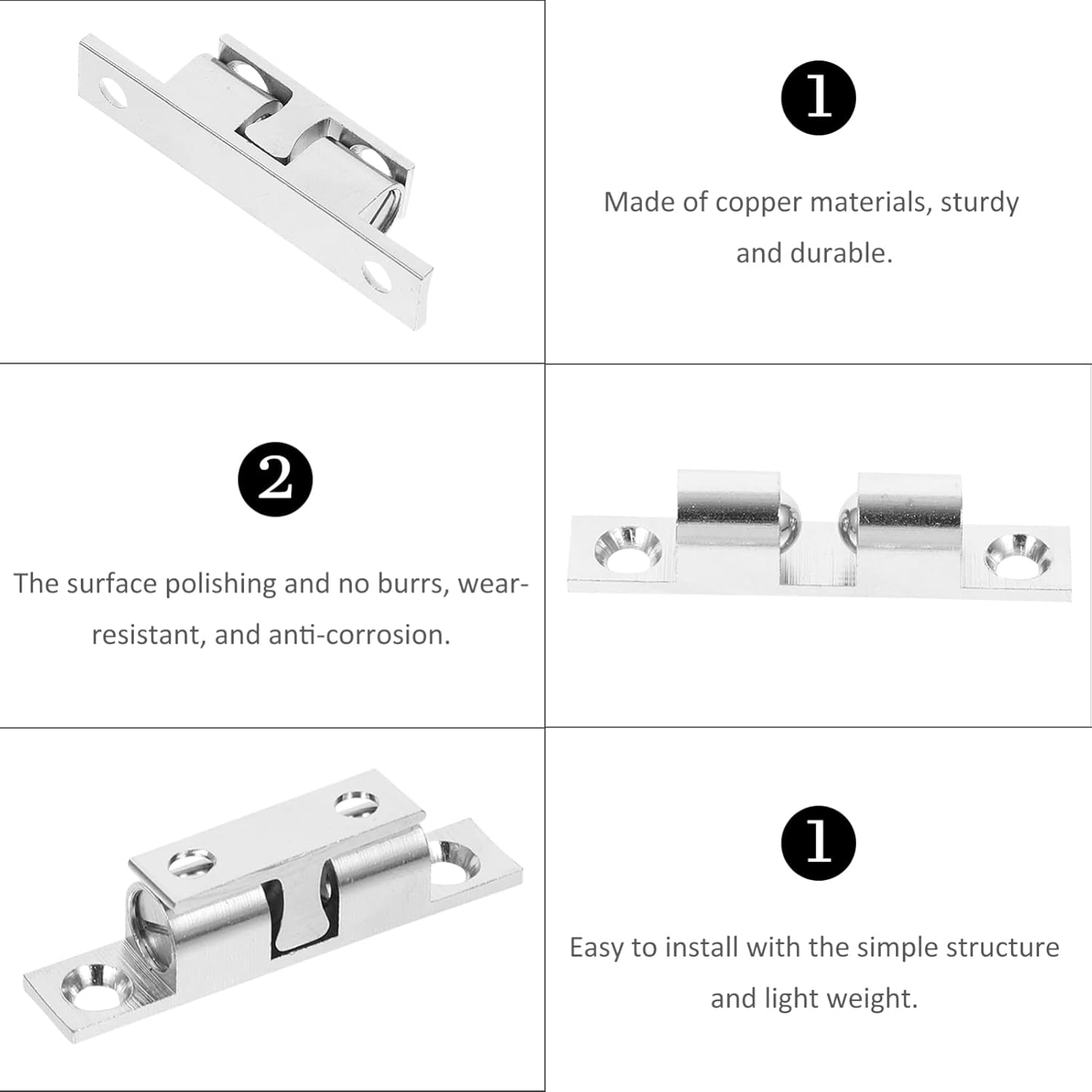 1

Made of copper materials, sturdy and durable.

2

The surface polishing and no burrs, wear-resistant, and anti-corrosion.

1

Easy to install with the simple structure and light weight.