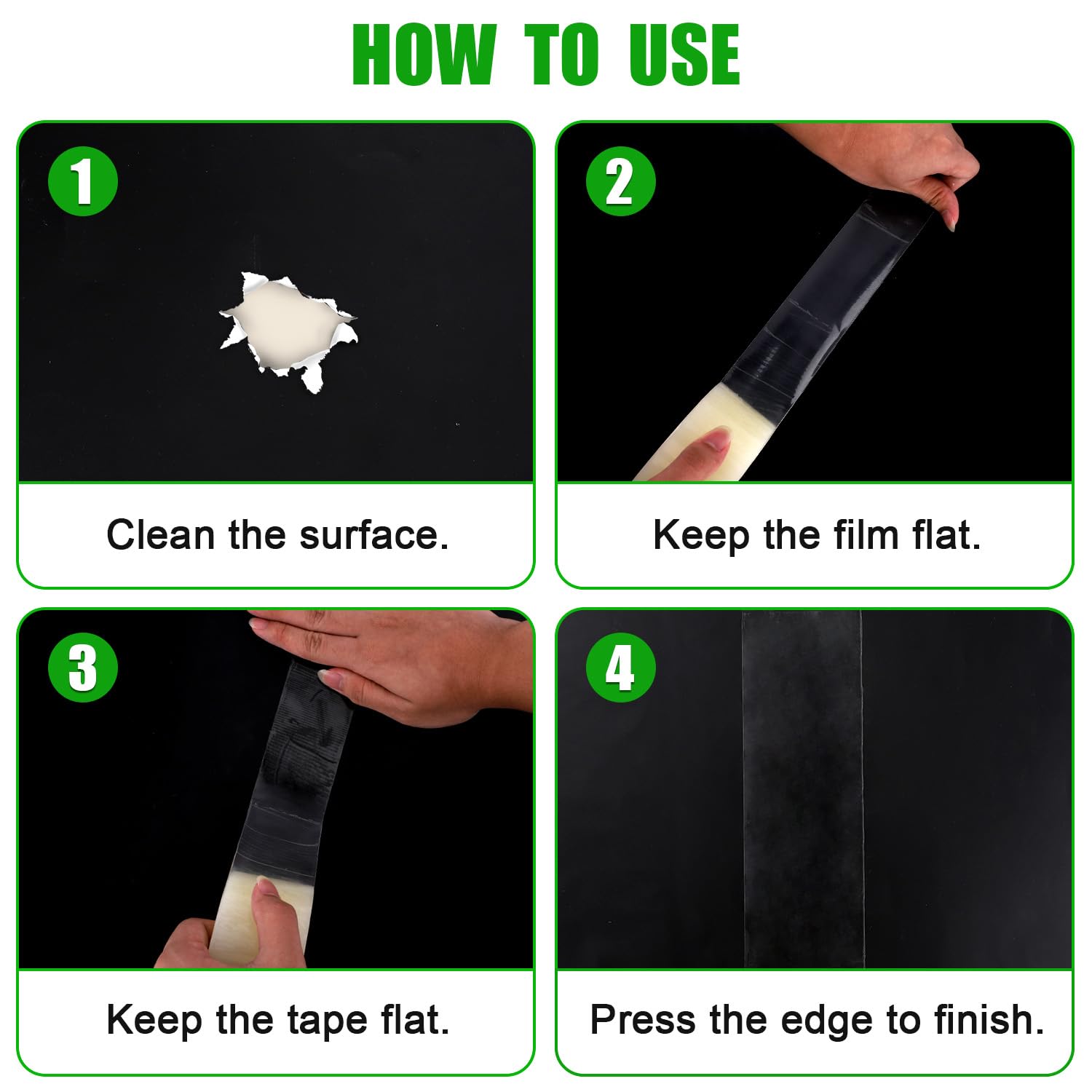 HOW TO USE

1

Clean the surface.

2

Keep the film flat.

3

Keep the tape flat.

4

Press the edge to finish.