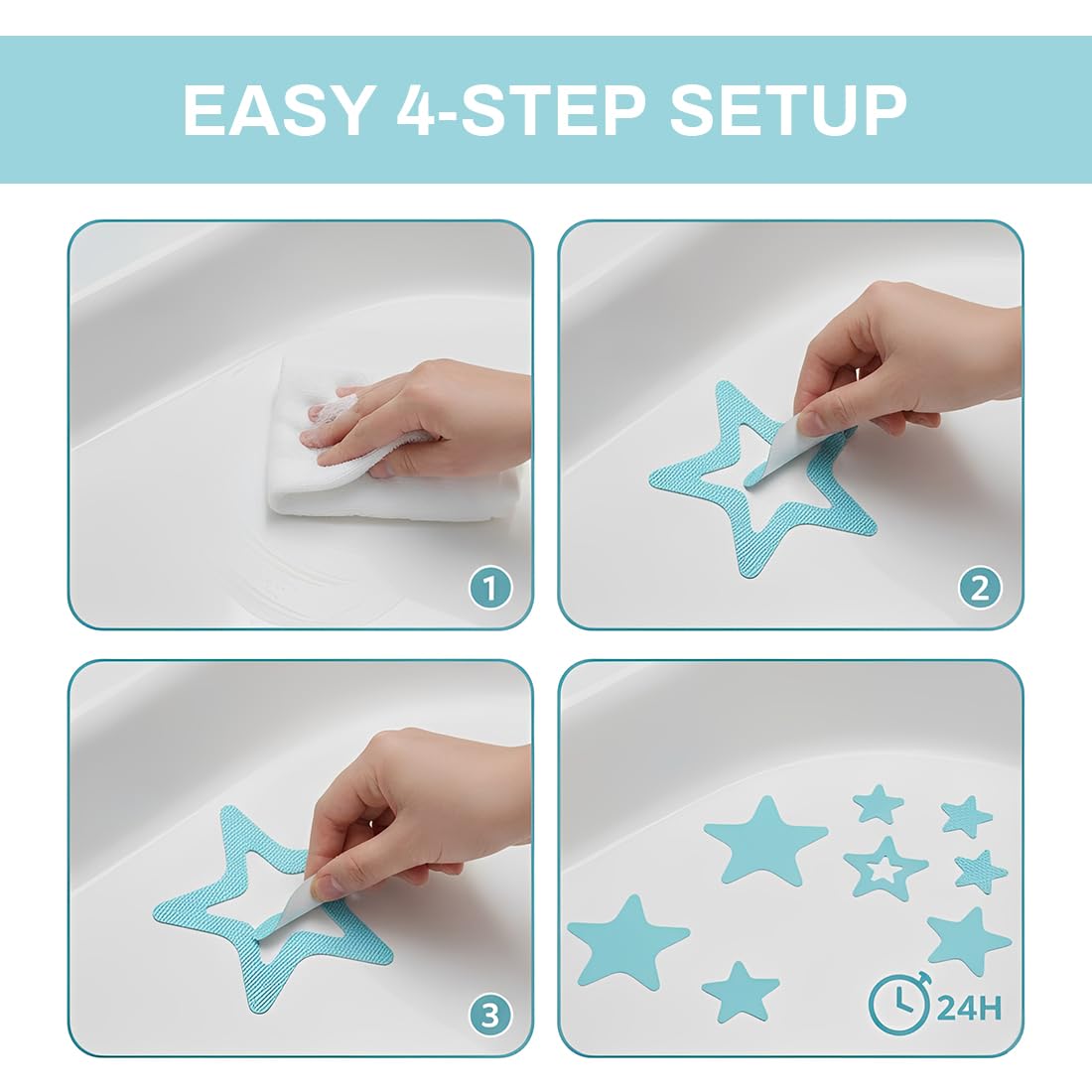 EASY 4-STEP SETUP

1

2

3

24H