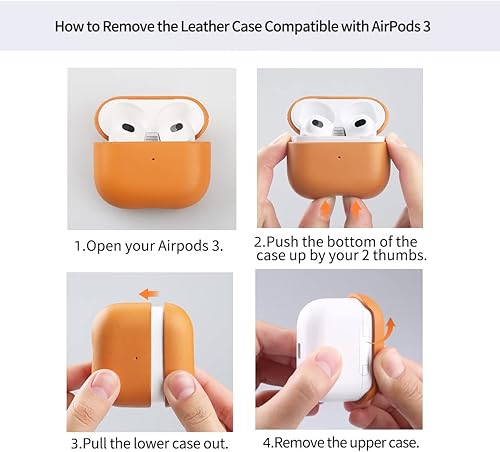 How to Remove the Leather Case Compatible with AirPods 3

1.Open your Airpods 3.

2.Push the bottom of the case up by your 2 thumbs.

3.Pull the lower case out.

4.Remove the upper case.