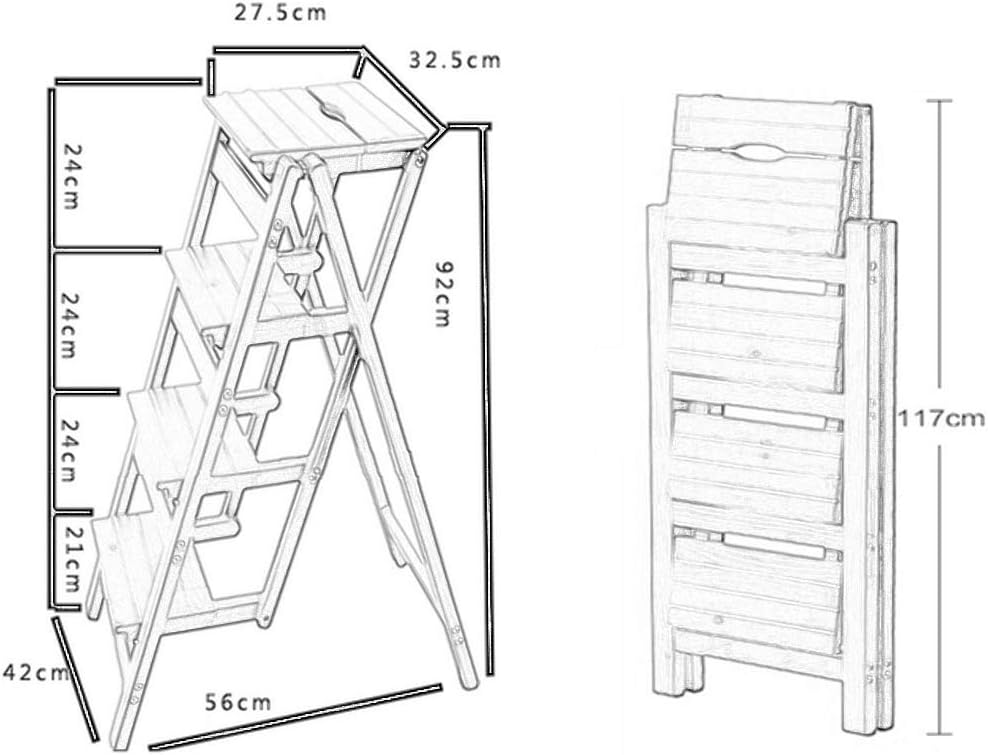 27.5cm
32.5cm
24cm
24cm
24cm
21cm
92cm
42cm
56cm
117cm