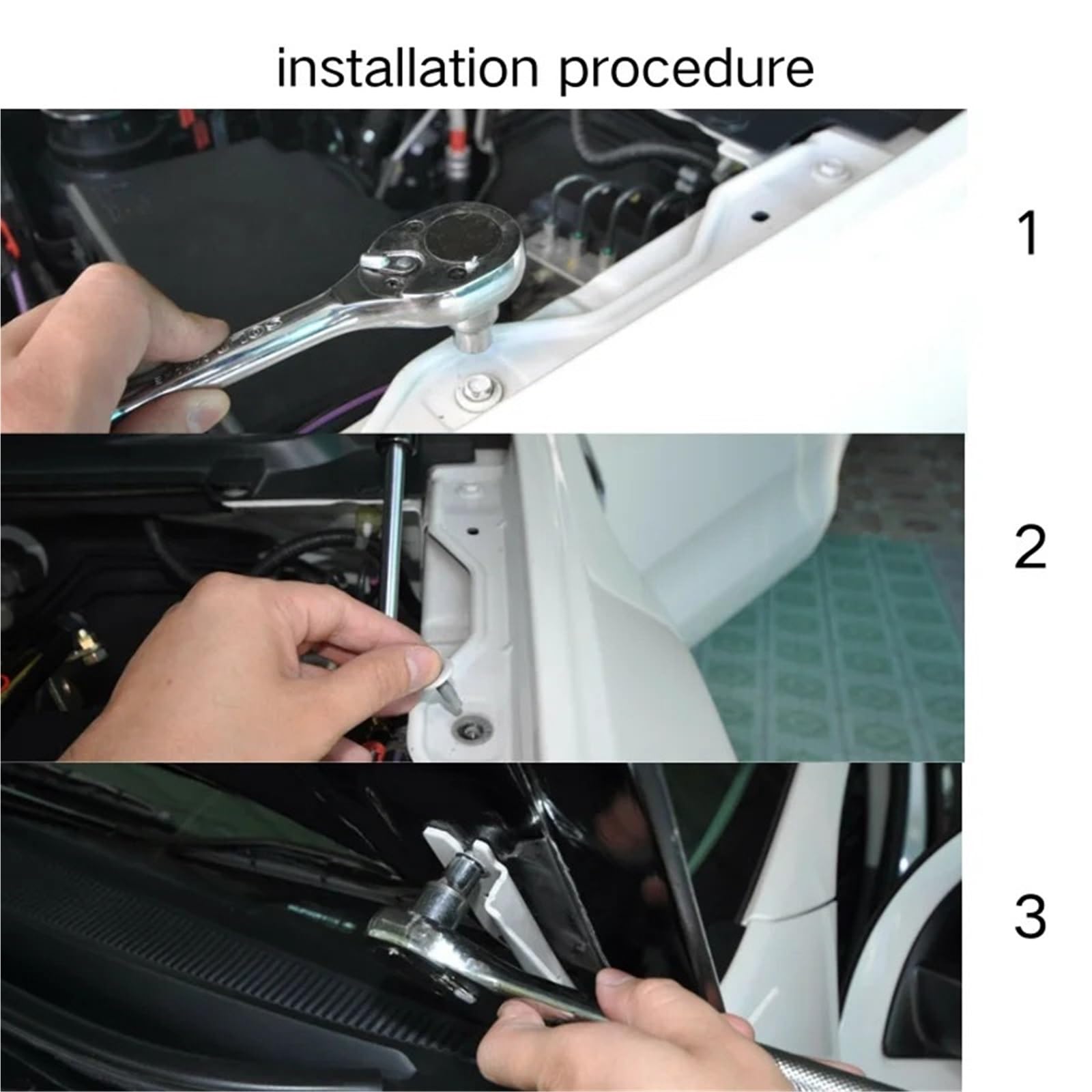 installation procedure

1

2

3