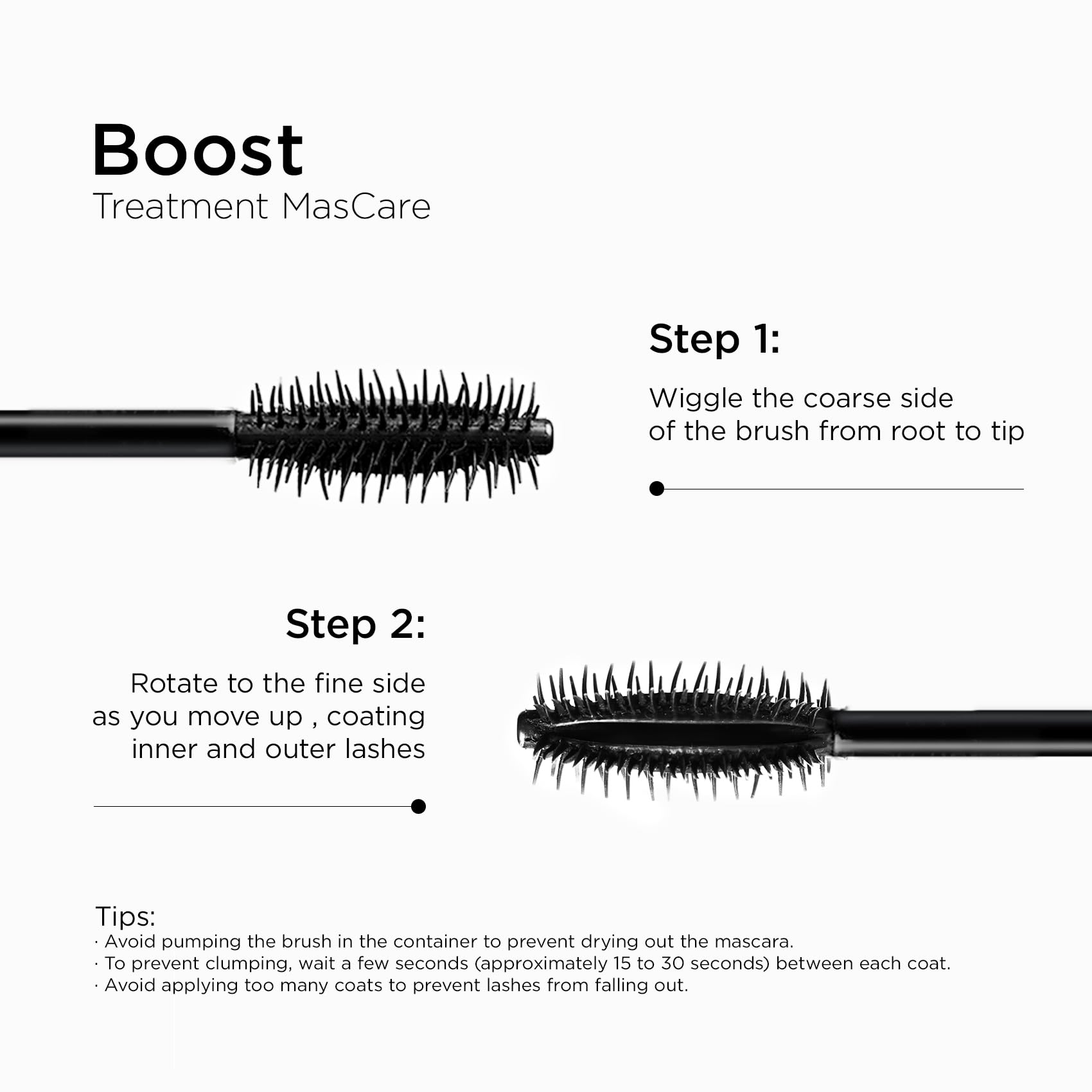 Boost
Treatment MasCare

Step 1:

Wiggle the coarse side of the brush from root to tip

Step 2:

Rotate to the fine side as you move up , coating inner and outer lashes

Tips:
· Avoid pumping the brush in the container to prevent drying out the mascara.
· To prevent clumping, wait a few seconds (approximately 15 to 30 seconds) between each coat.
· Avoid applying too many coats to prevent lashes from falling out.