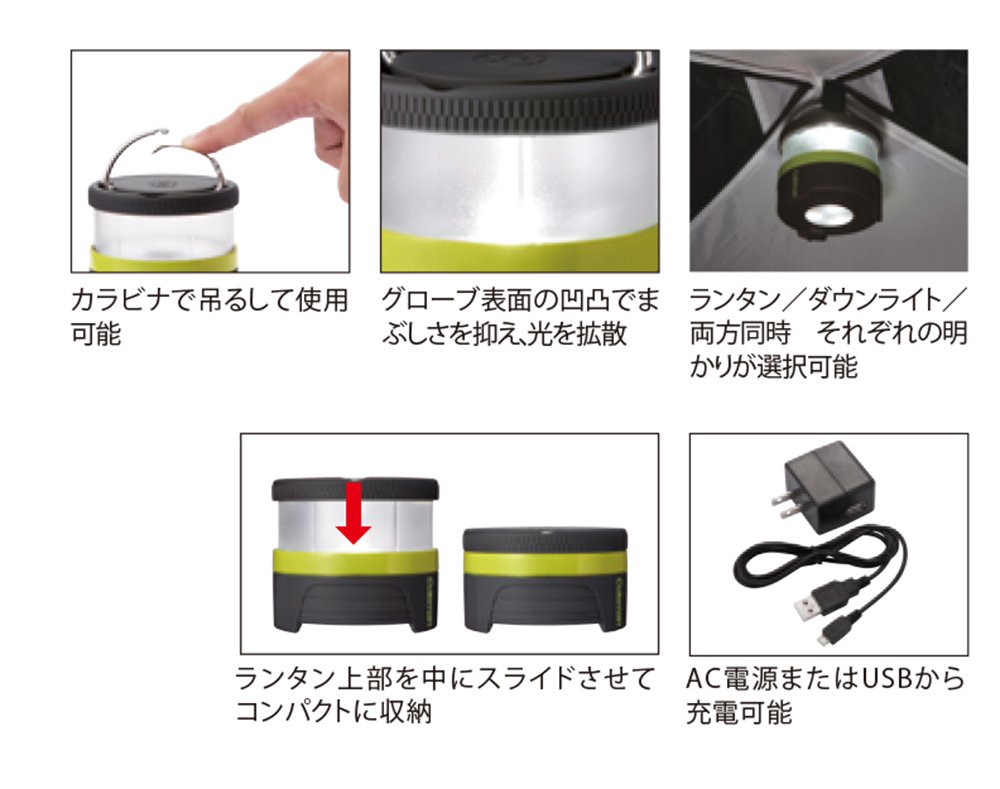 カラビナで吊るして使用可能

グローブ表面の凹凸でまぶしさを抑え､光を拡散

ランタン／ダウンライト／両方同時　それぞれの明かりが選択可能

ランタン上部を中にスライドさせてコンパクトに収納

AC電源またはUSBから充電可能