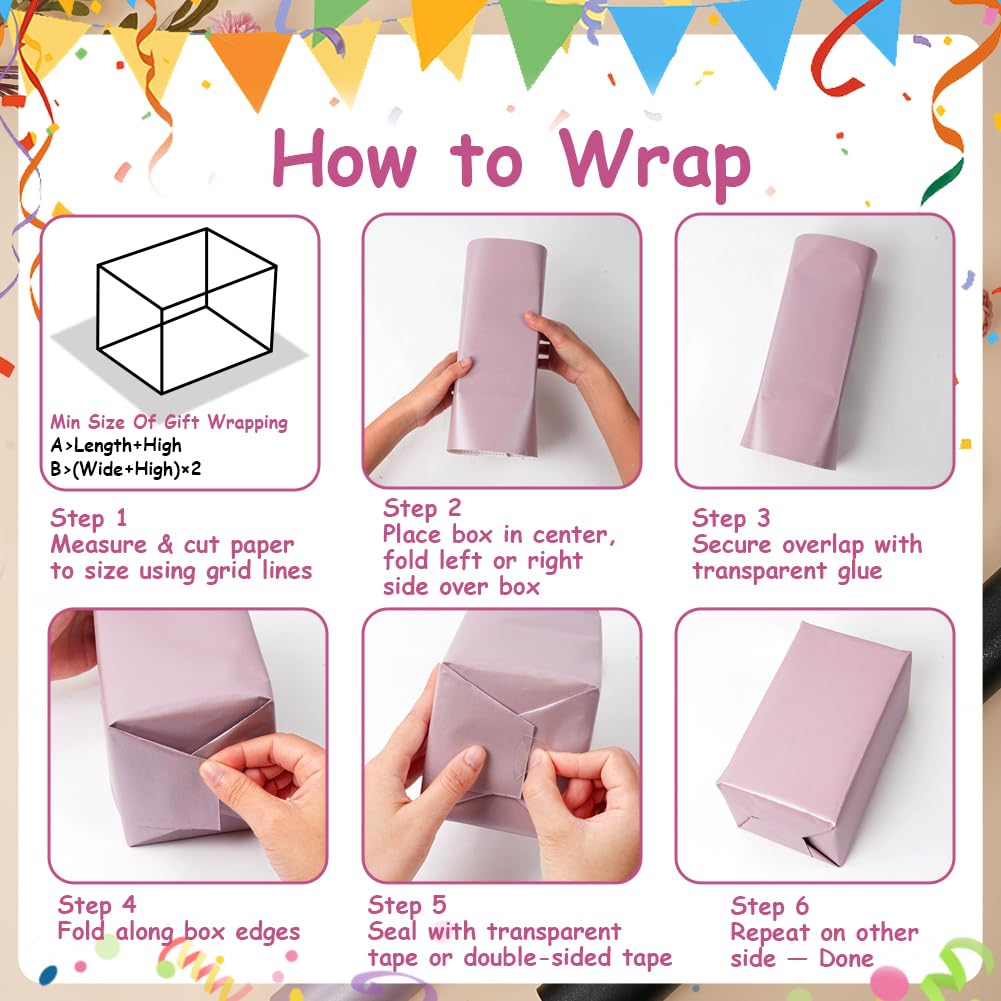 How to Wrap

Min Size Of Gift Wrapping
A>Length+High
B>(Wide+High)×2

Step 1
Measure & cut paper to size using grid lines

Step 2
Place box in center, fold left or right side over box

Step 3
Secure overlap with transparent glue

Step 4
Fold along box edges

Step 5
Seal with transparent tape or double-sided tape

Step 6
Repeat on other side — Done