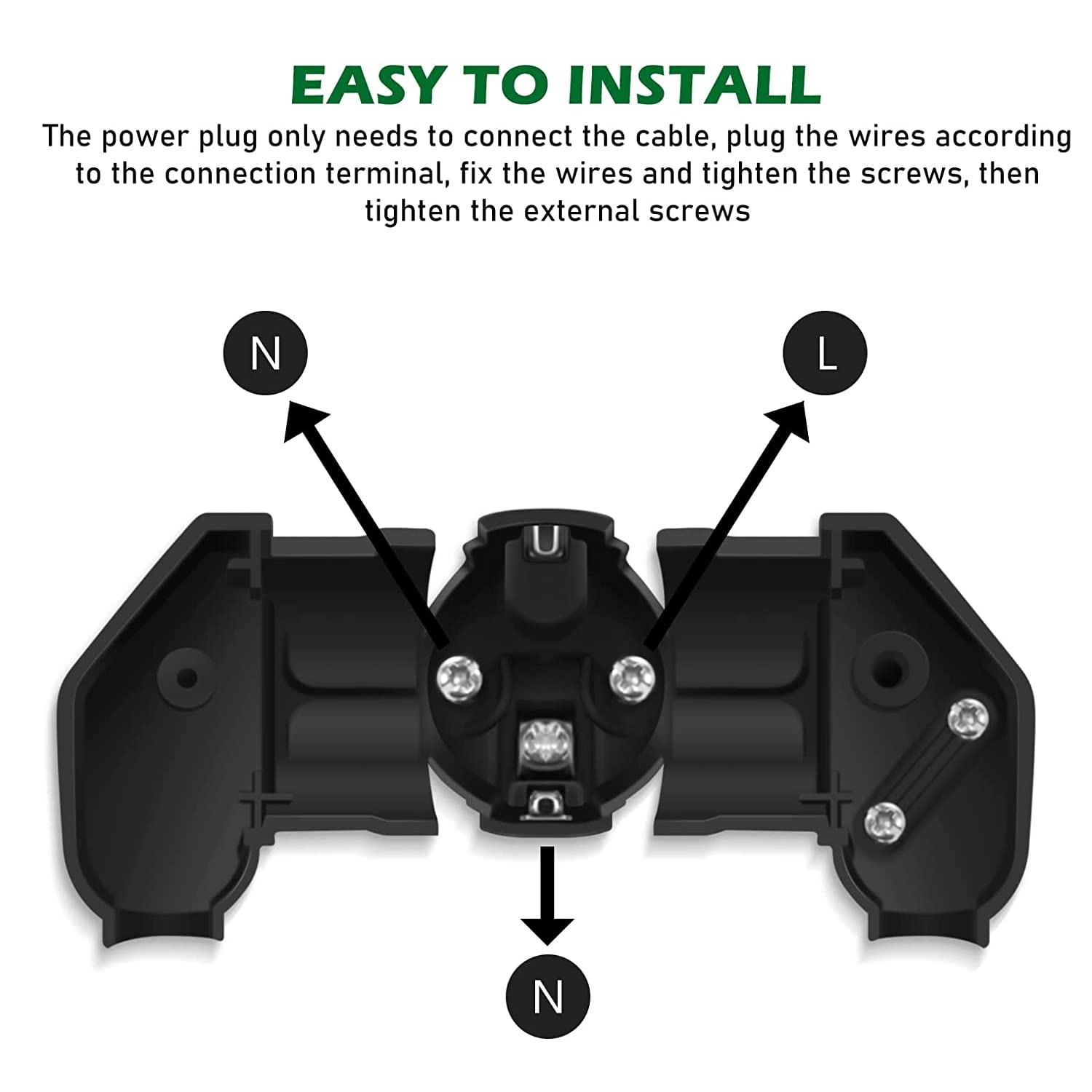 EASY TO INSTALL

The power plug only needs to connect the cable, plug the wires according to the connection terminal, fix the wires and tighten the screws, then tighten the external screws

N

L

N