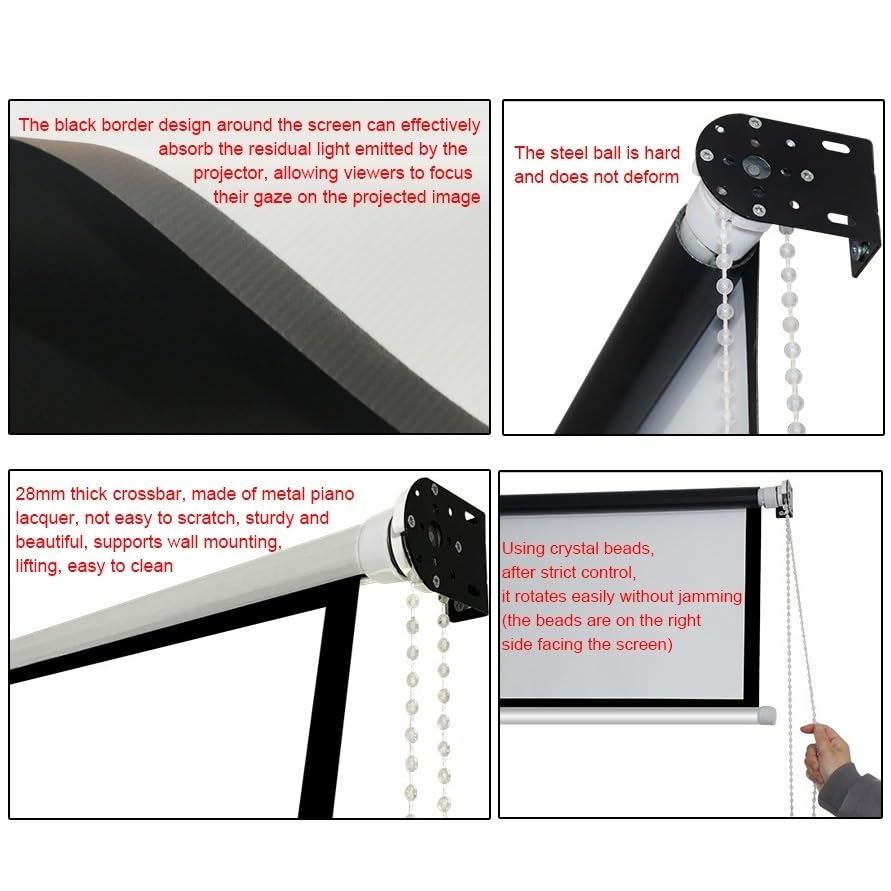 The black border design around the screen can effectively absorb the residual light emitted by the projector, allowing viewers to focus their gaze on the projected image

The steel ball is hard and does not deform

28mm thick crossbar, made of metal piano lacquer, not easy to scratch, sturdy and beautiful, supports wall mounting, lifting, easy to clean

Using crystal beads, after strict control, it rotates easily without jamming (the beads are on the right side facing the screen)