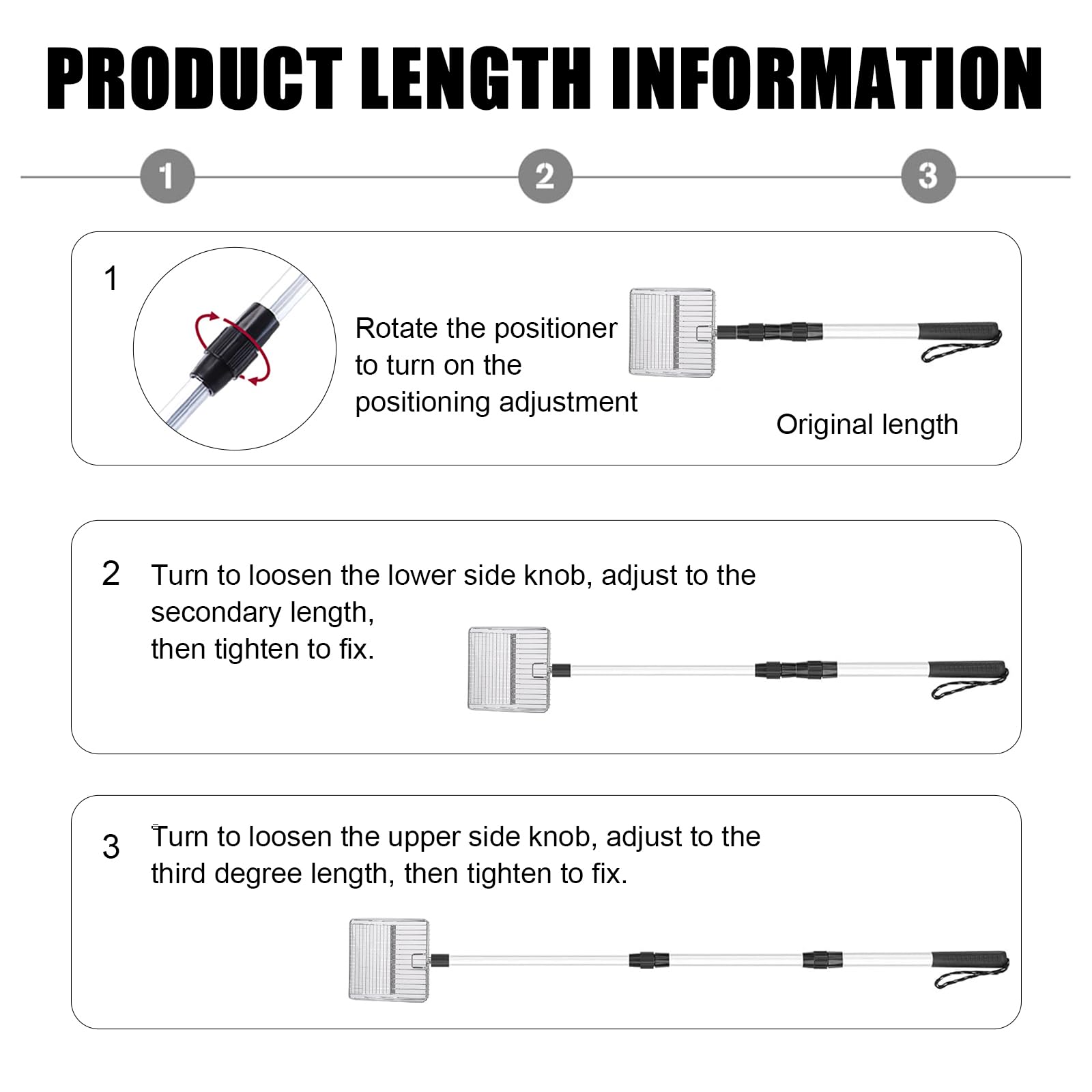 PRODUCT LENGTH INFORMATION

1 2 3

1

Rotate the positioner to turn on the positioning adjustment

Original length

2 Turn to loosen the lower side knob, adjust to the secondary length, then tighten to fix.

3 Turn to loosen the upper side knob, adjust to the third degree length, then tighten to fix.