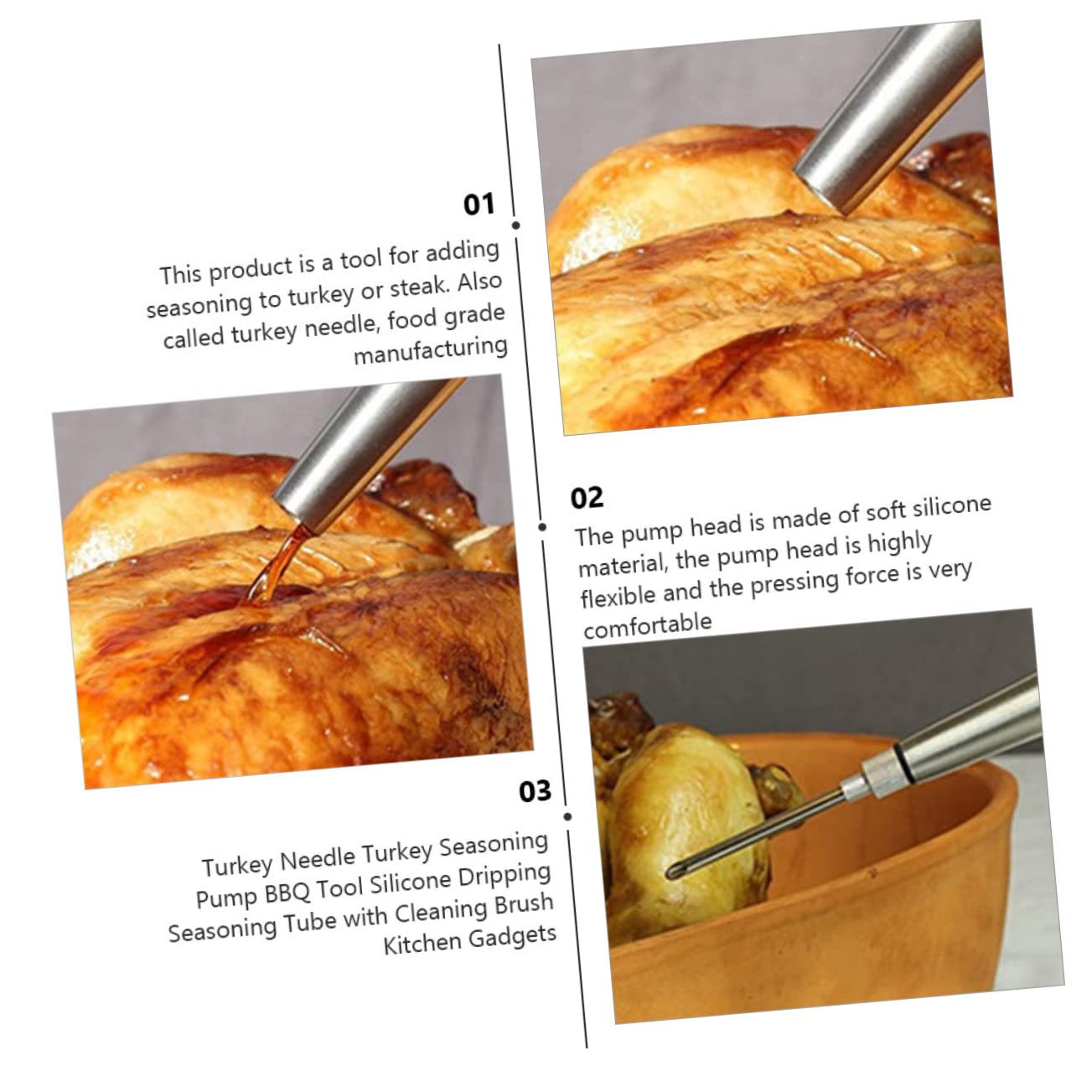 01

This product is a tool for adding seasoning to turkey or steak. Also called turkey needle, food grade manufacturing

02

The pump head is made of soft silicone material, the pump head is highly flexible and the pressing force is very comfortable

03

Turkey Needle Turkey Seasoning Pump BBQ Tool Silicone Dripping Seasoning Tube with Cleaning Brush Kitchen Gadgets