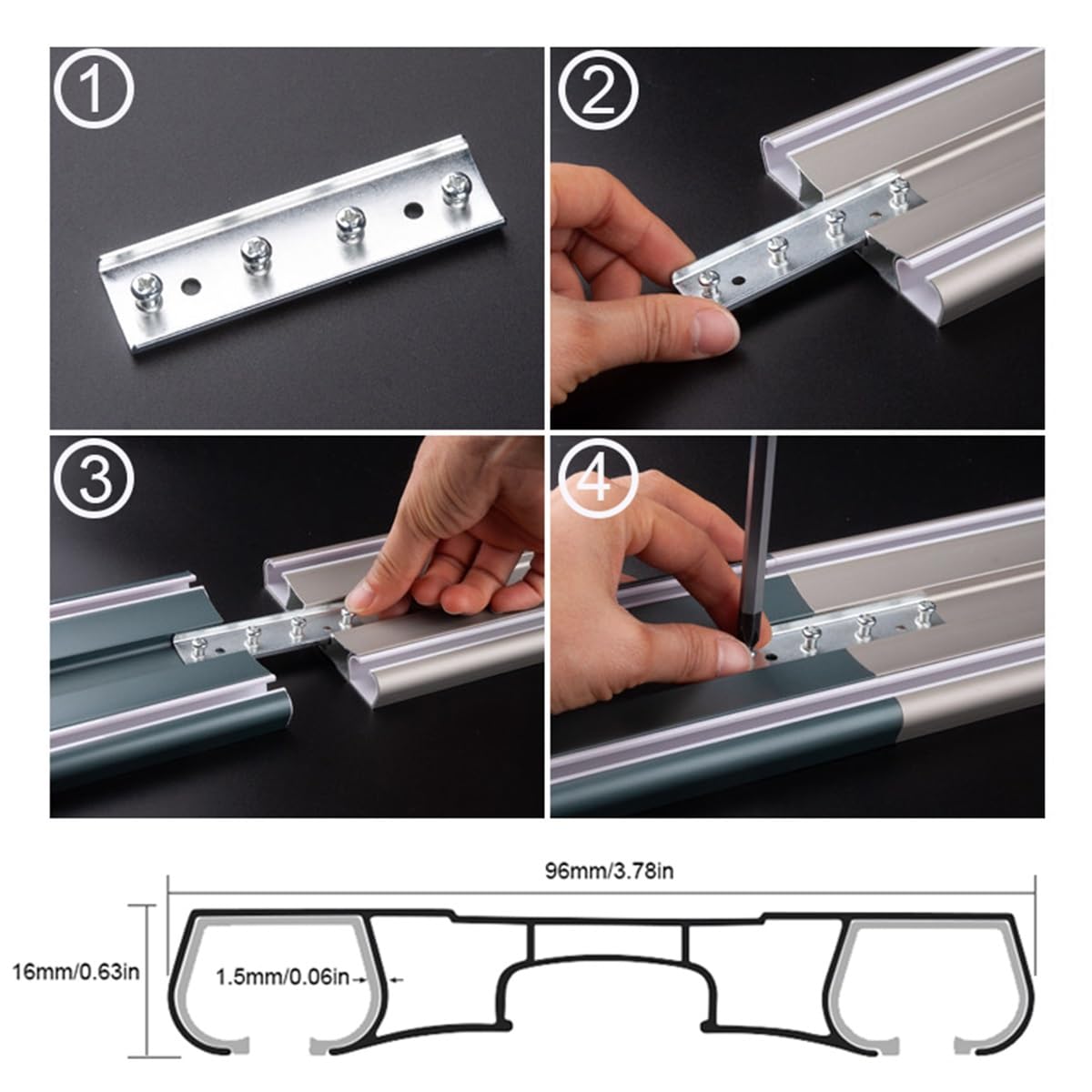 ①

②

③

④

96mm/3.78in

16mm/0.63in

1.5mm/0.06in