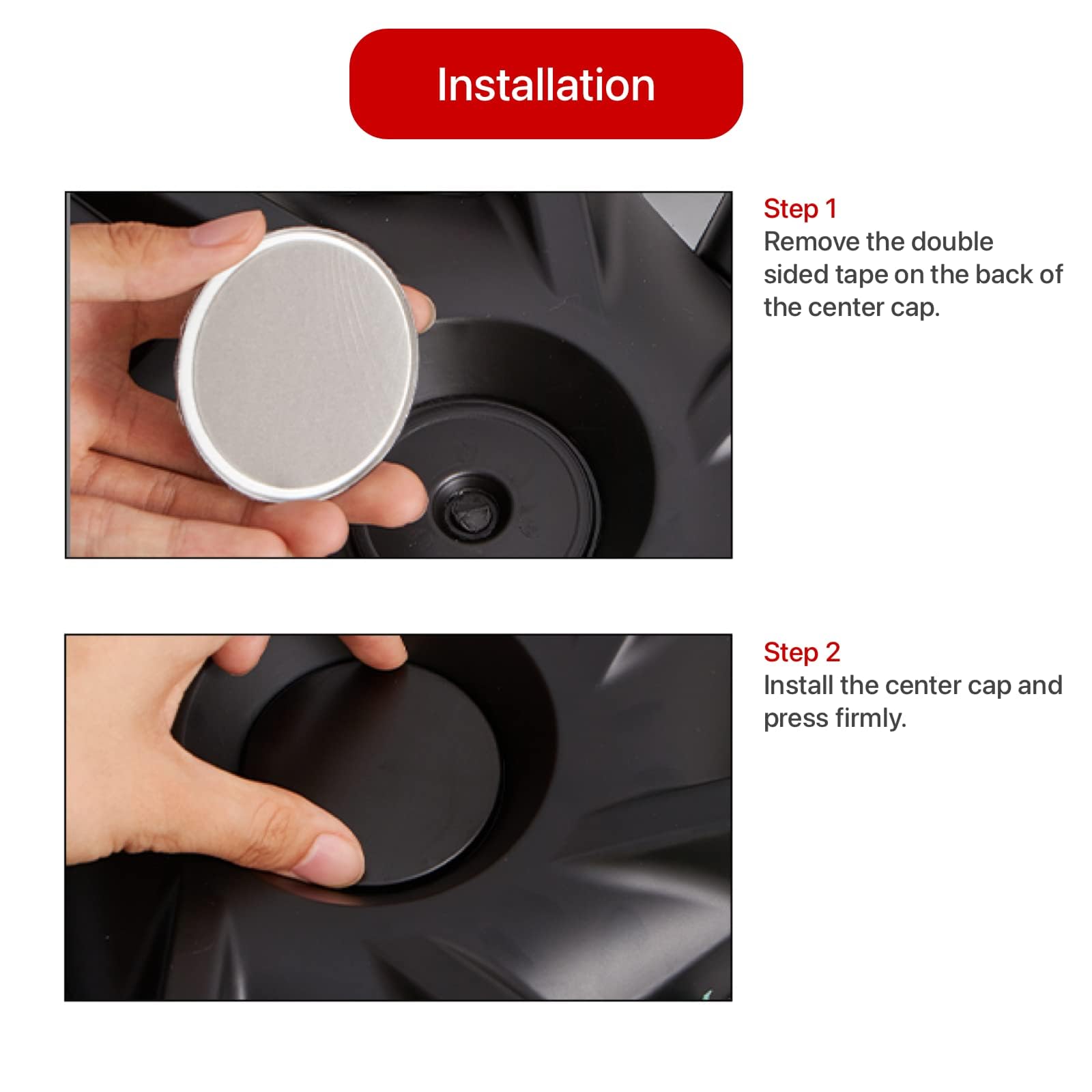 Installation

Step 1
Remove the double sided tape on the back of the center cap.

Step 2
Install the center cap and press firmly.