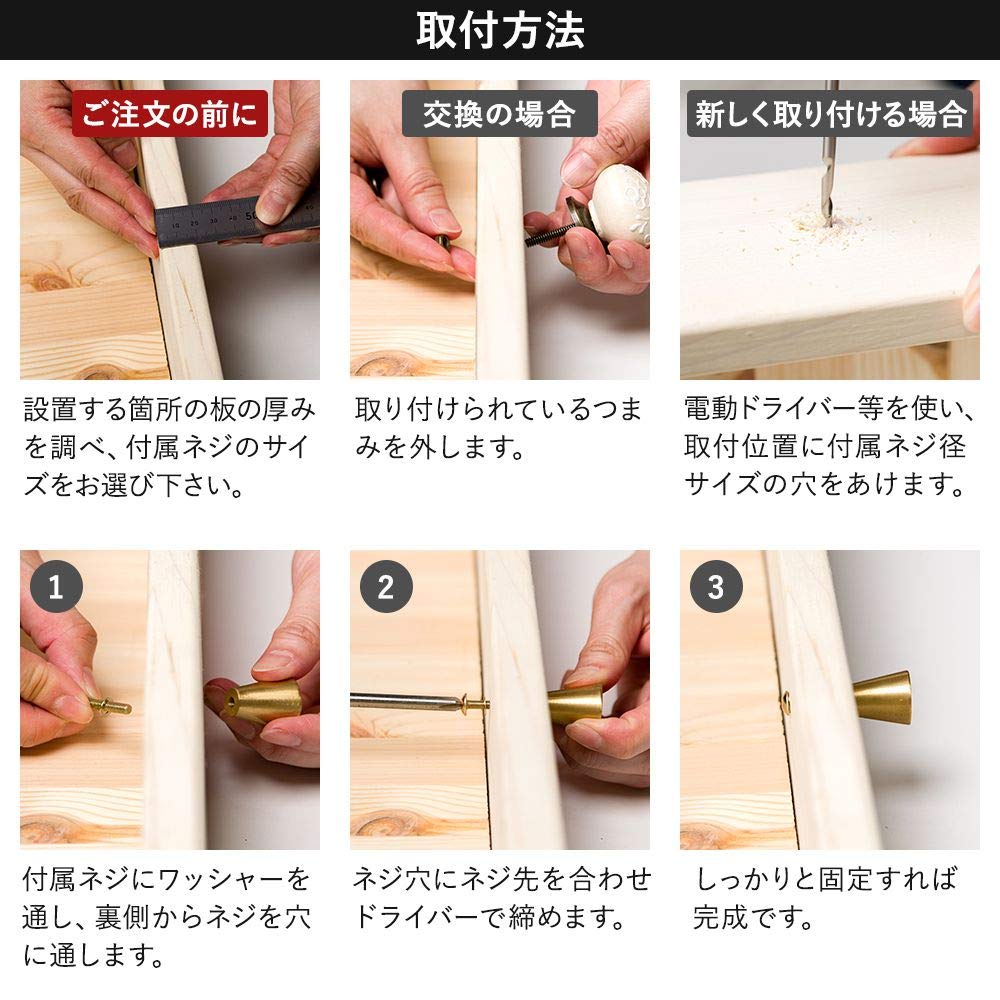 取付方法

ご注文の前に

設置する箇所の板の厚みを調べ、付属ネジのサイズをお選び下さい。

交換の場合

取り付けられているつまみを外します。

新しく取り付ける場合

電動ドライバー等を使い、取付位置に付属ネジ径サイズの穴をあけます。

1

付属ネジにワッシャーを通し、裏側からネジを穴に通します。

2

ネジ穴にネジ先を合わせドライバーで締めます。

3

しっかりと固定すれば完成です。