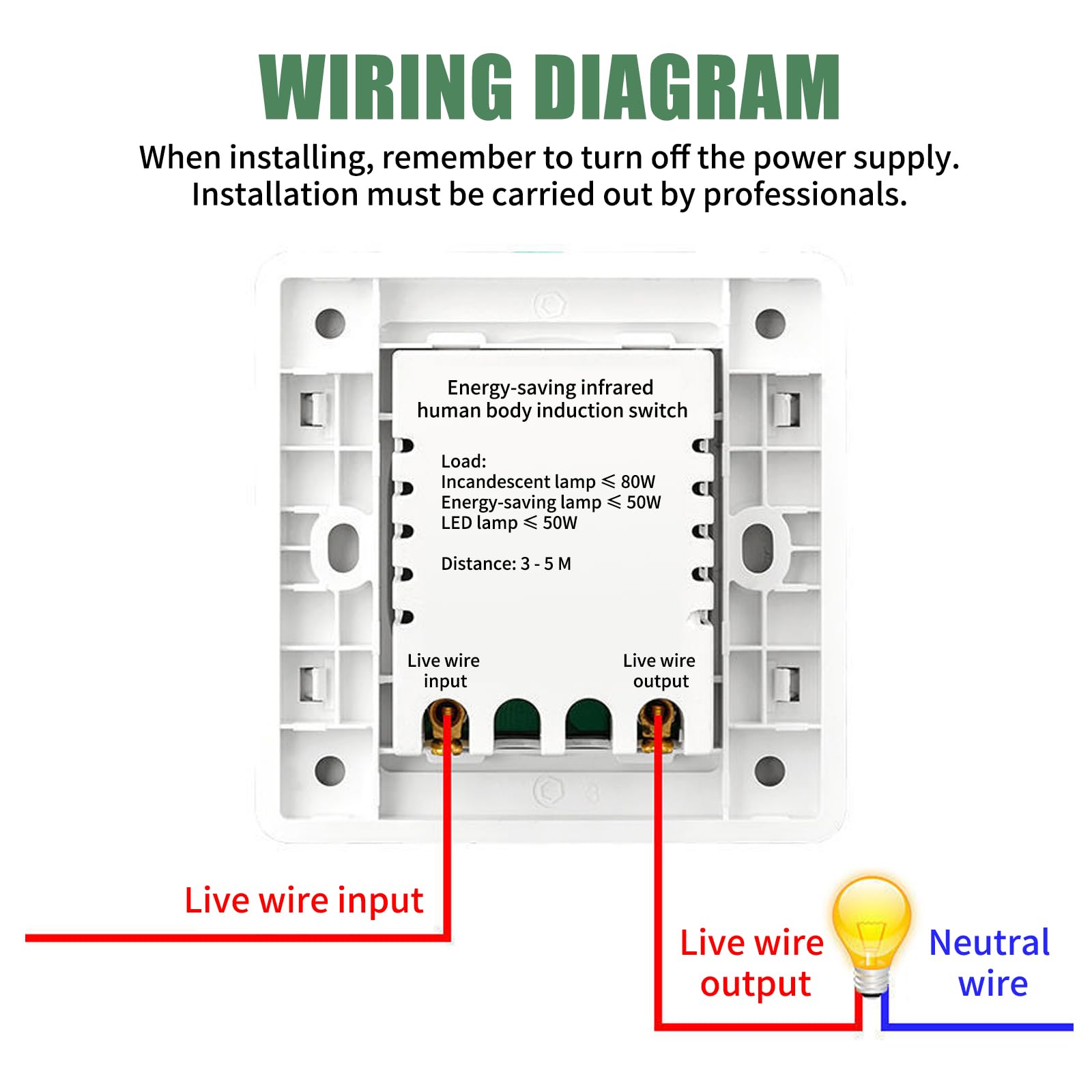 WIRING DIAGRAM

When installing, remember to turn off the power supply. Installation must be carried out by professionals.

Energy-saving infrared human body induction switch

Load:
Incandescent lamp $\leqslant$ 80W
Energy-saving lamp $\leqslant$ 50W
LED lamp $\leqslant$ 50W

Distance: 3 - 5 M

Live wire input

Live wire output

Live wire input

Live wire output

Neutral wire